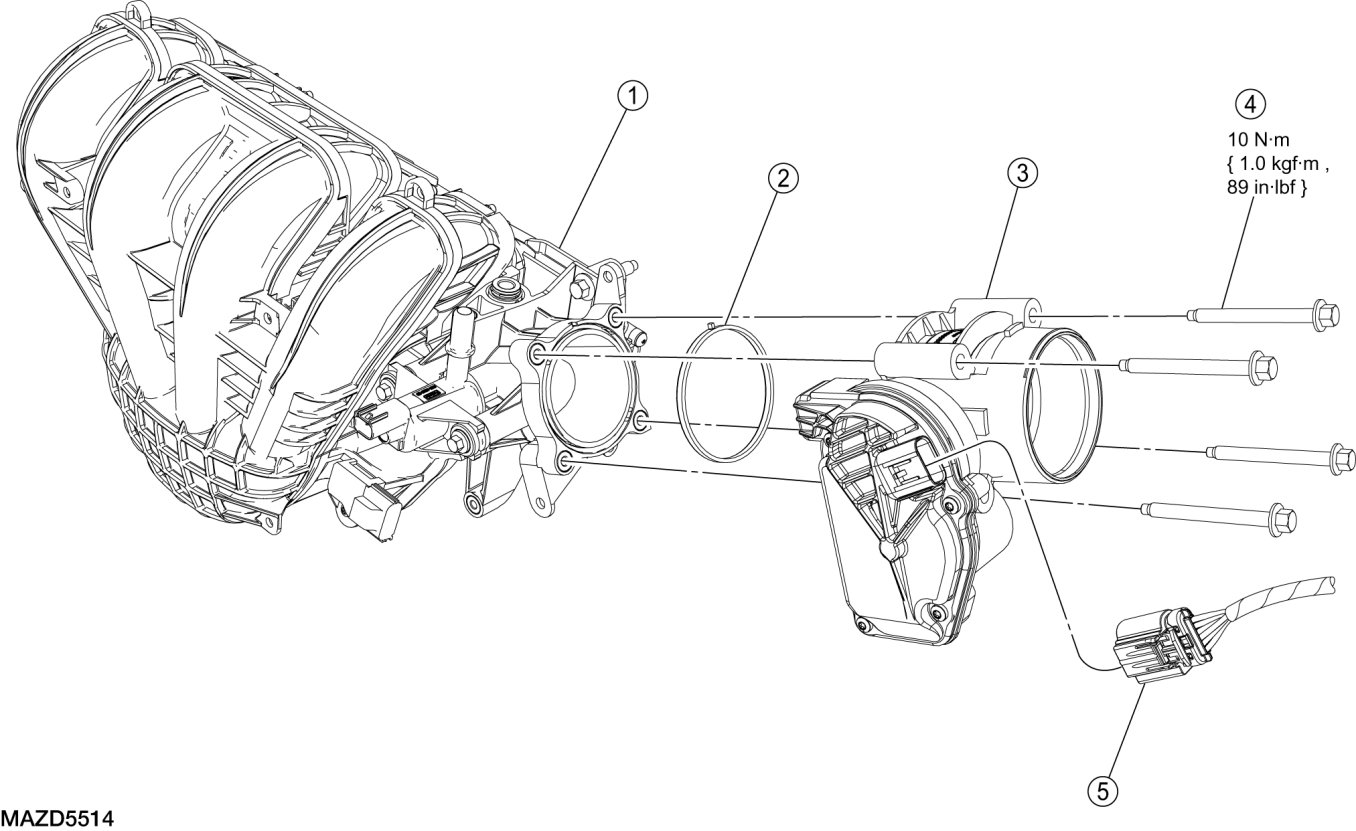 1

2

3

4
10 N·m
{ 1.0 kgf·m ,
89 in·lbf }

5

MAZD5514