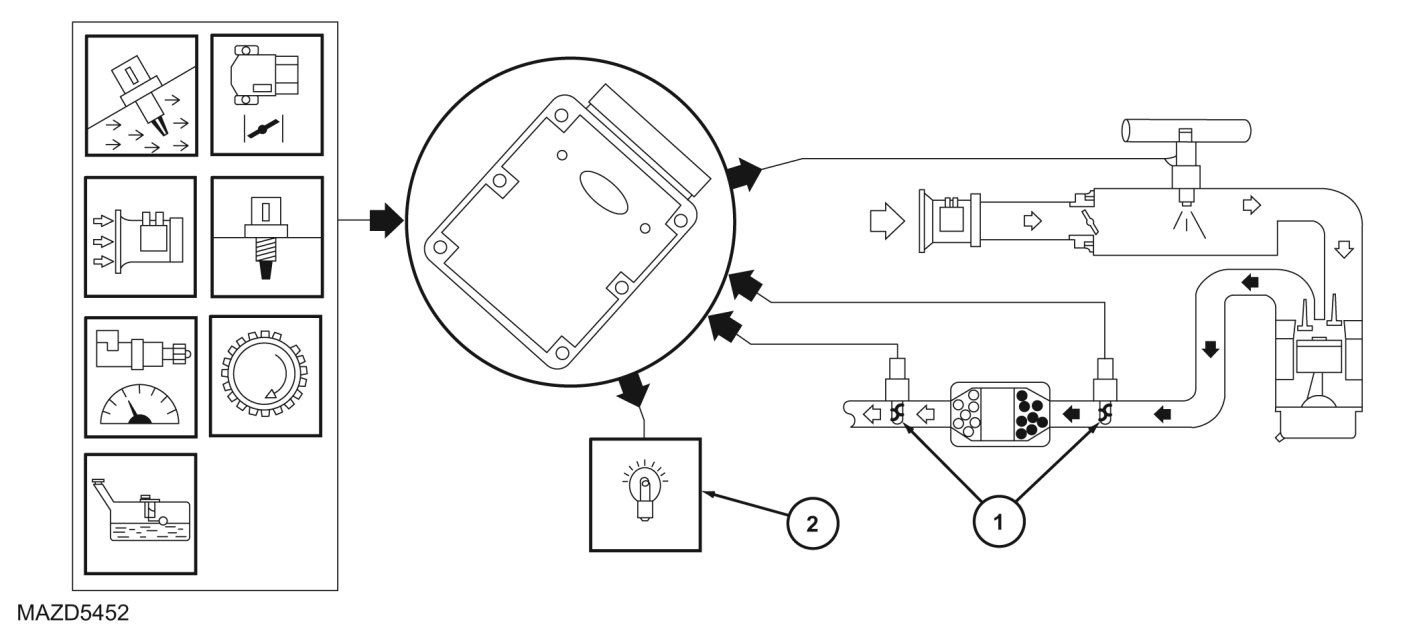 2

1

MAZD5452