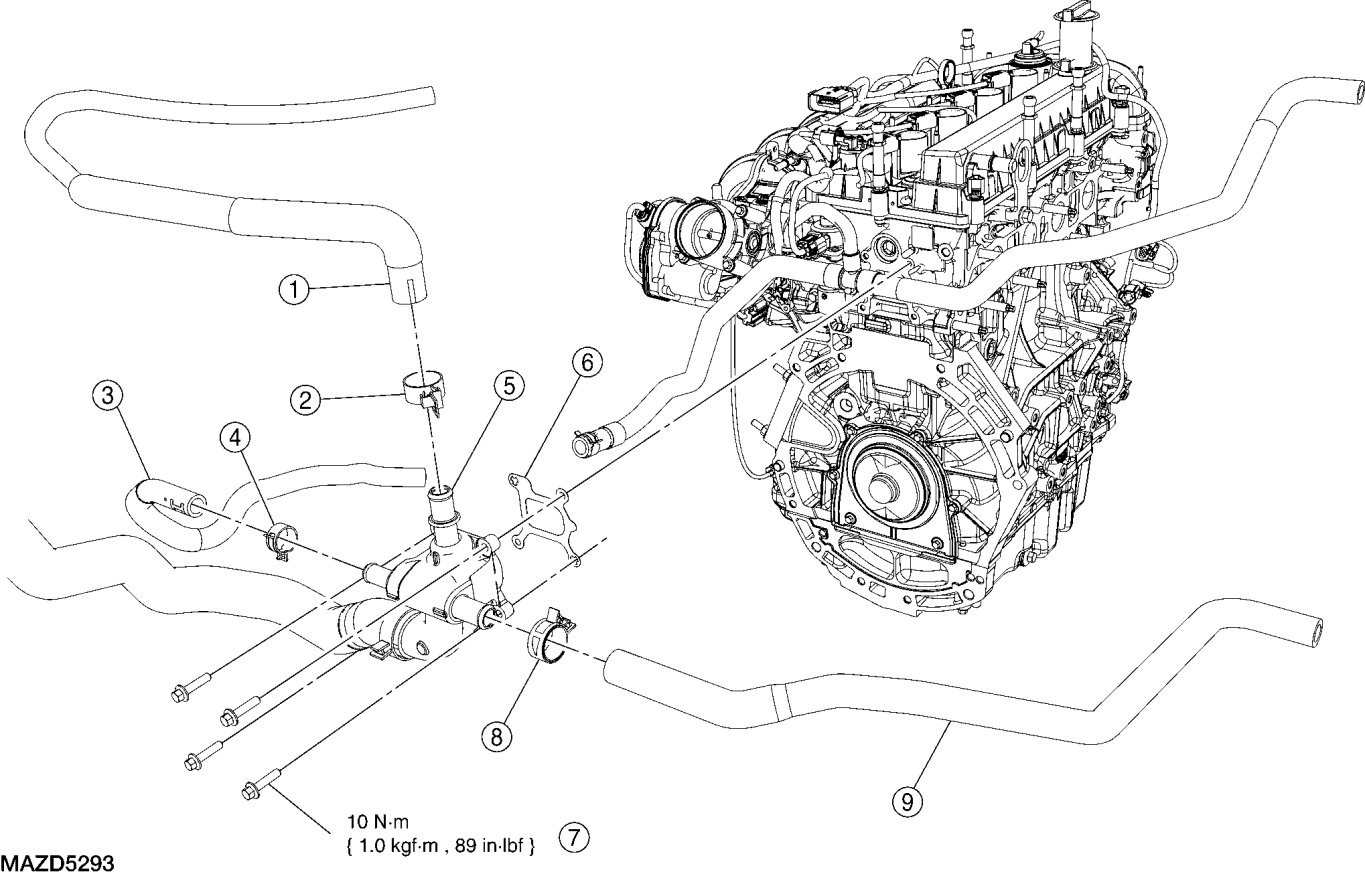 1

2

3

4

5

6

8

9

10 N·m
{ 1.0 kgf·m , 89 in·lbf }

7

MAZD5293