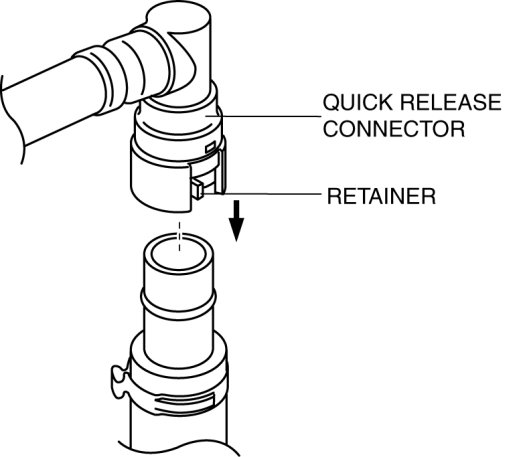 QUICK RELEASE
CONNECTOR

RETAINER