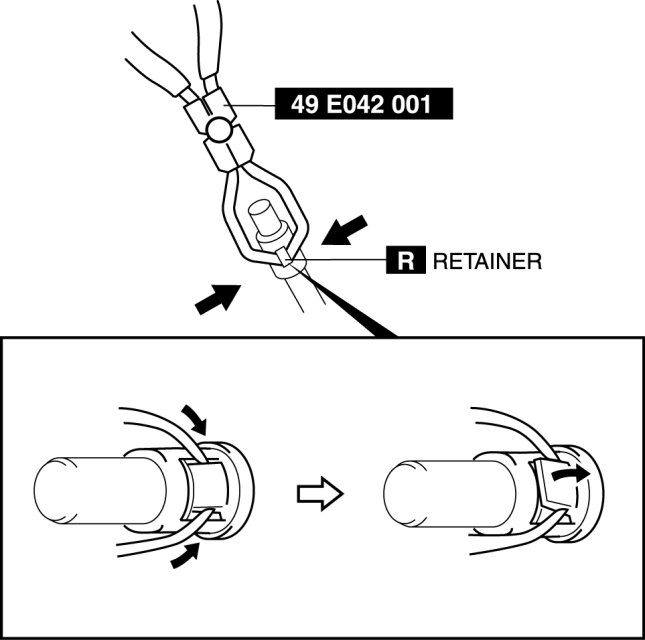 49 E042 001

R RETAINER