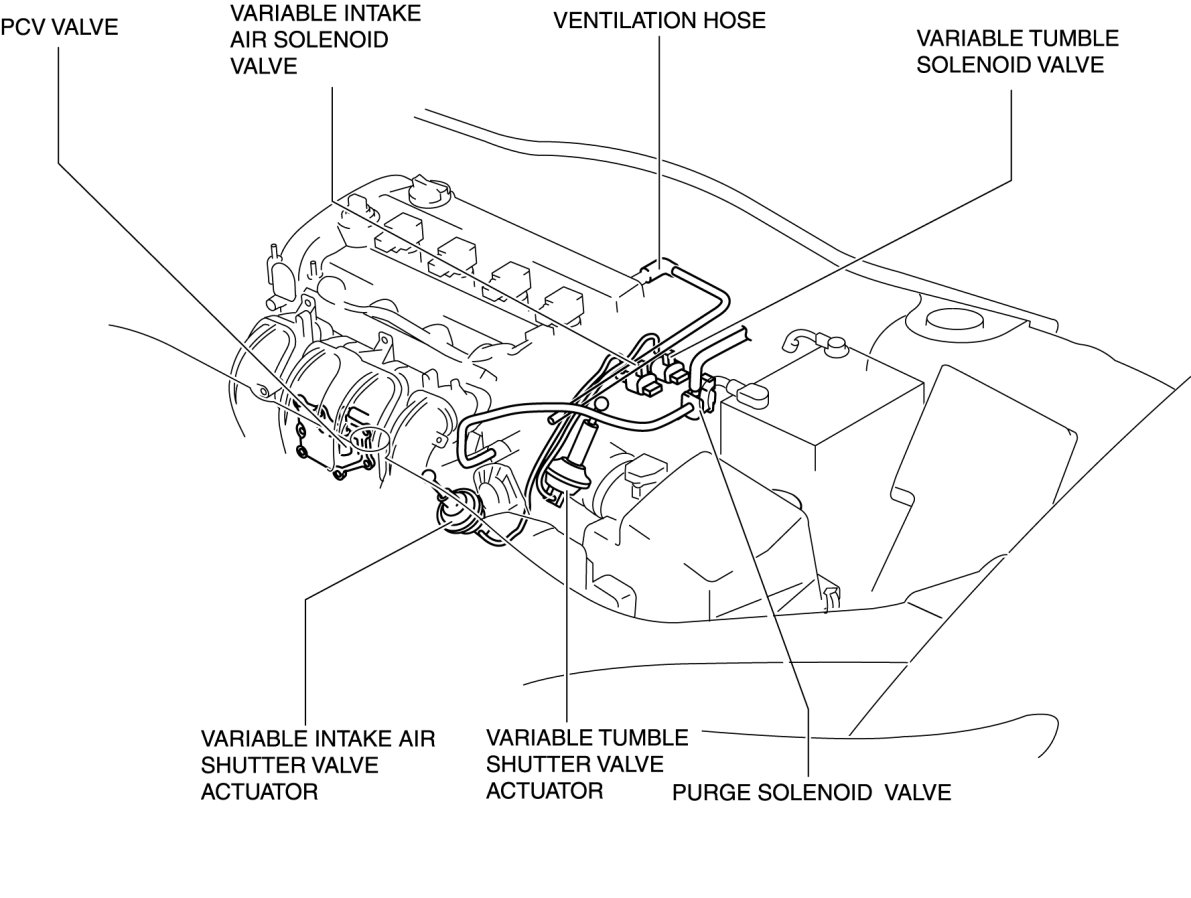 PCV VALVE

VARIABLE INTAKE AIR SOLENOID VALVE

VENTILATION HOSE

VARIABLE TUMBLE SOLENOID VALVE

VARIABLE INTAKE AIR SHUTTER VALVE ACTUATOR

VARIABLE TUMBLE SHUTTER VALVE ACTUATOR

PURGE SOLENOID VALVE