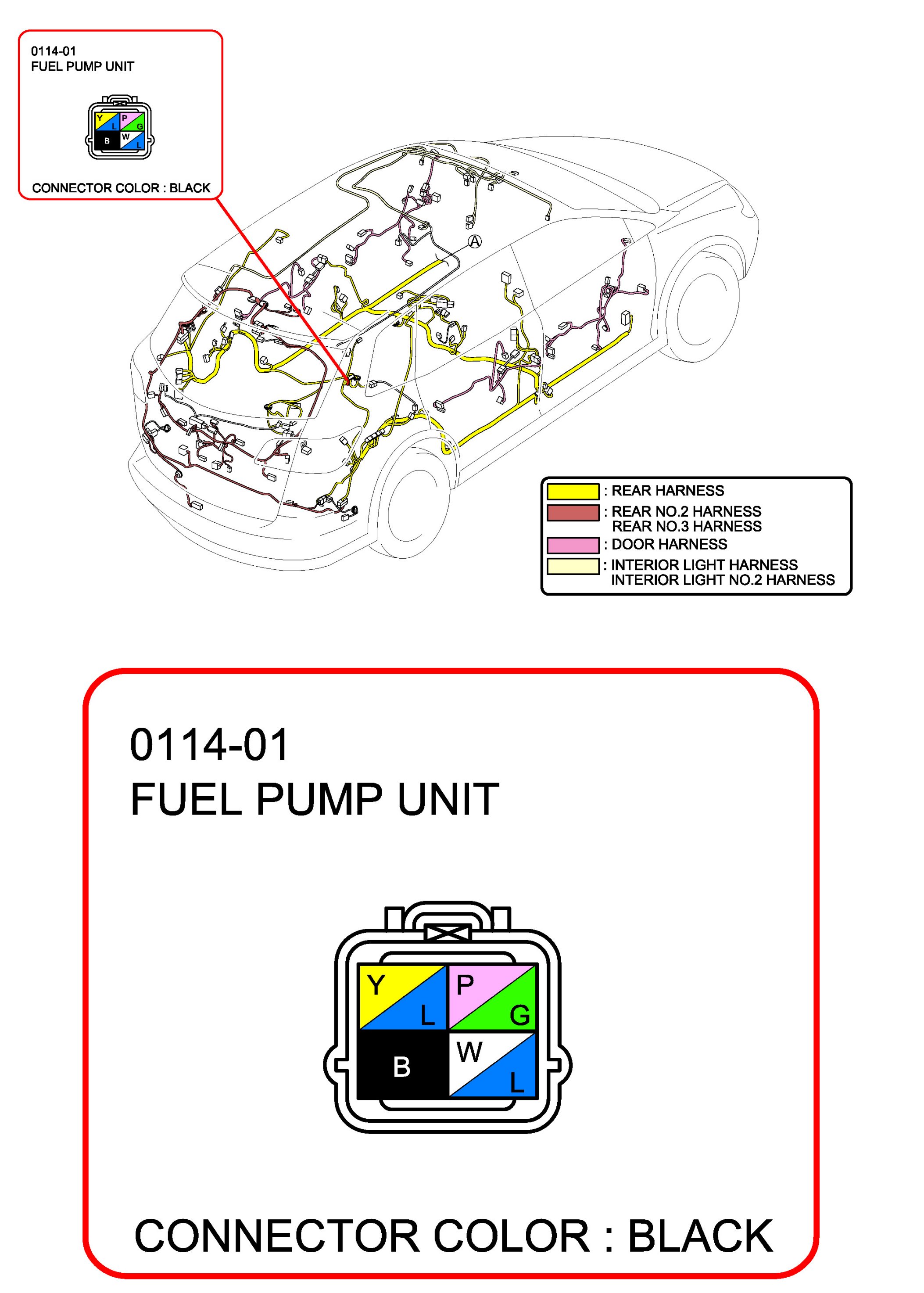 0114-01
FUEL PUMP UNIT

Y L P G B W L

CONNECTOR COLOR : BLACK

A

: REAR HARNESS
: REAR NO.2 HARNESS
REAR NO.3 HARNESS
: DOOR HARNESS
: INTERIOR LIGHT HARNESS
INTERIOR LIGHT NO.2 HARNESS

0114-01
FUEL PUMP UNIT

Y L P G B W L

CONNECTOR COLOR : BLACK