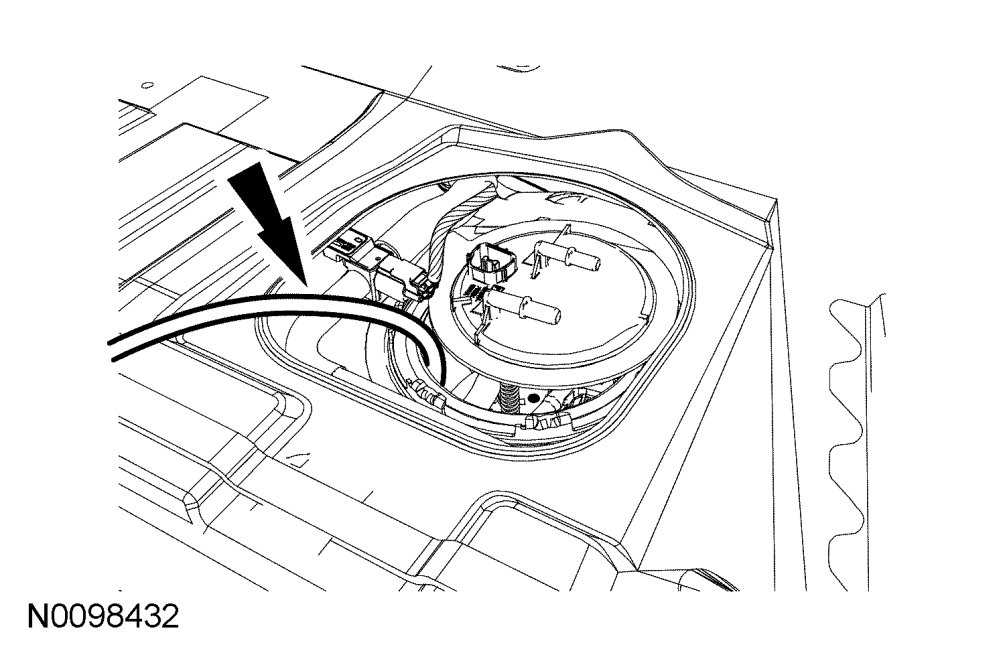 N0098432