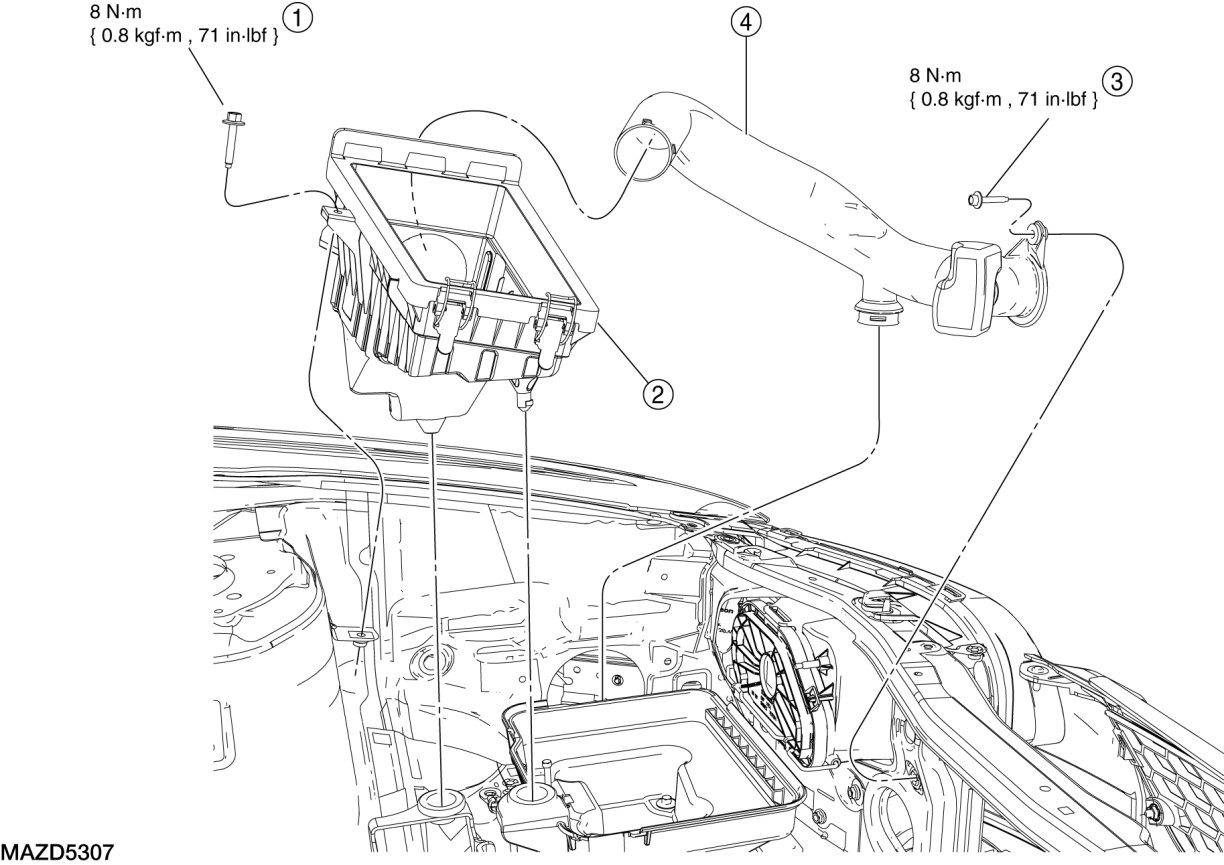 8 N·m
{ 0.8 kgf·m , 71 in·lbf } ①

④

8 N·m
{ 0.8 kgf·m , 71 in·lbf } ③

②

MAZD5307