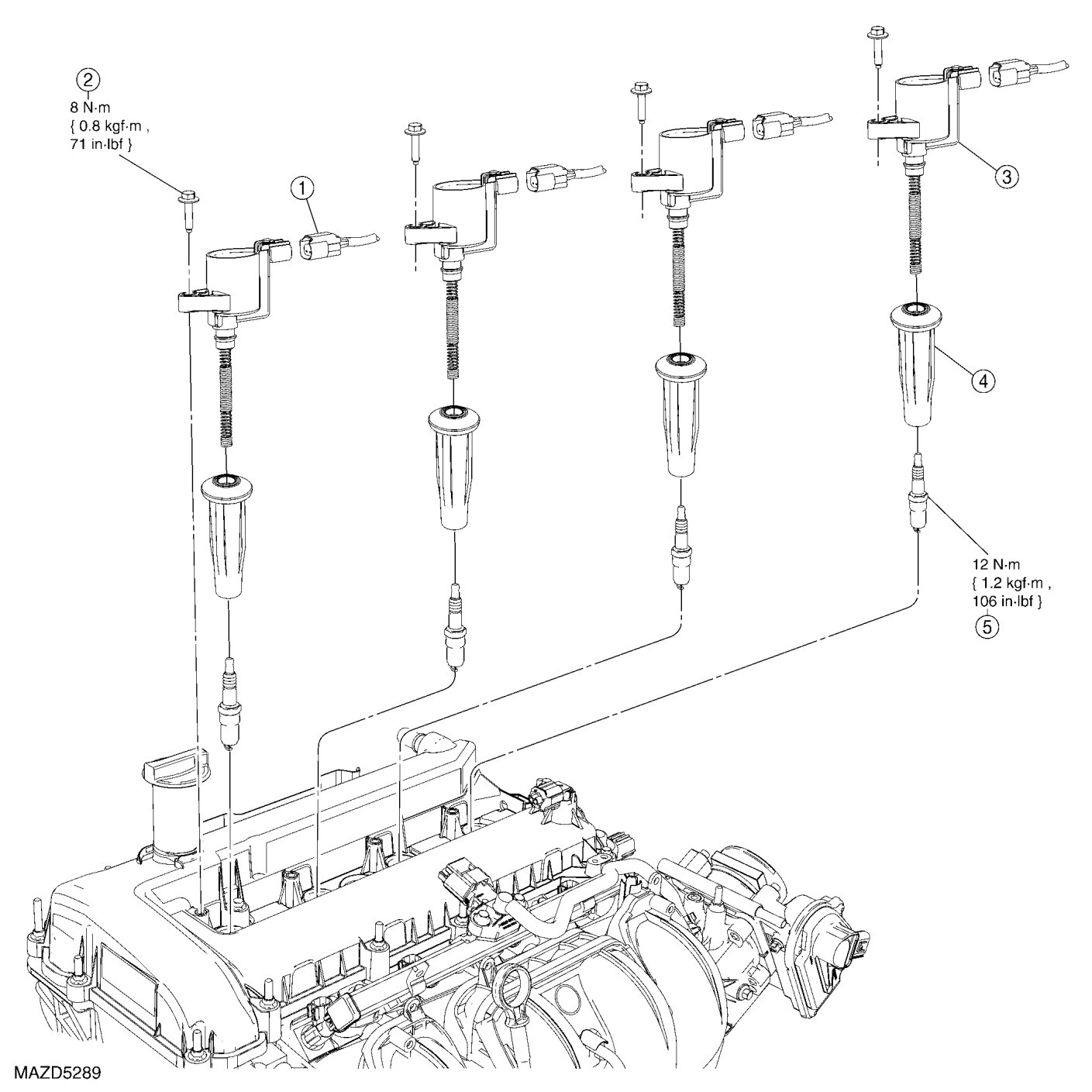 2
8 N·m
{ 0.8 kgf·m ,
71 in·lbf }

1

3

4

12 N·m
{ 1.2 kgf·m ,
106 in·lbf }
5

MAZD5289