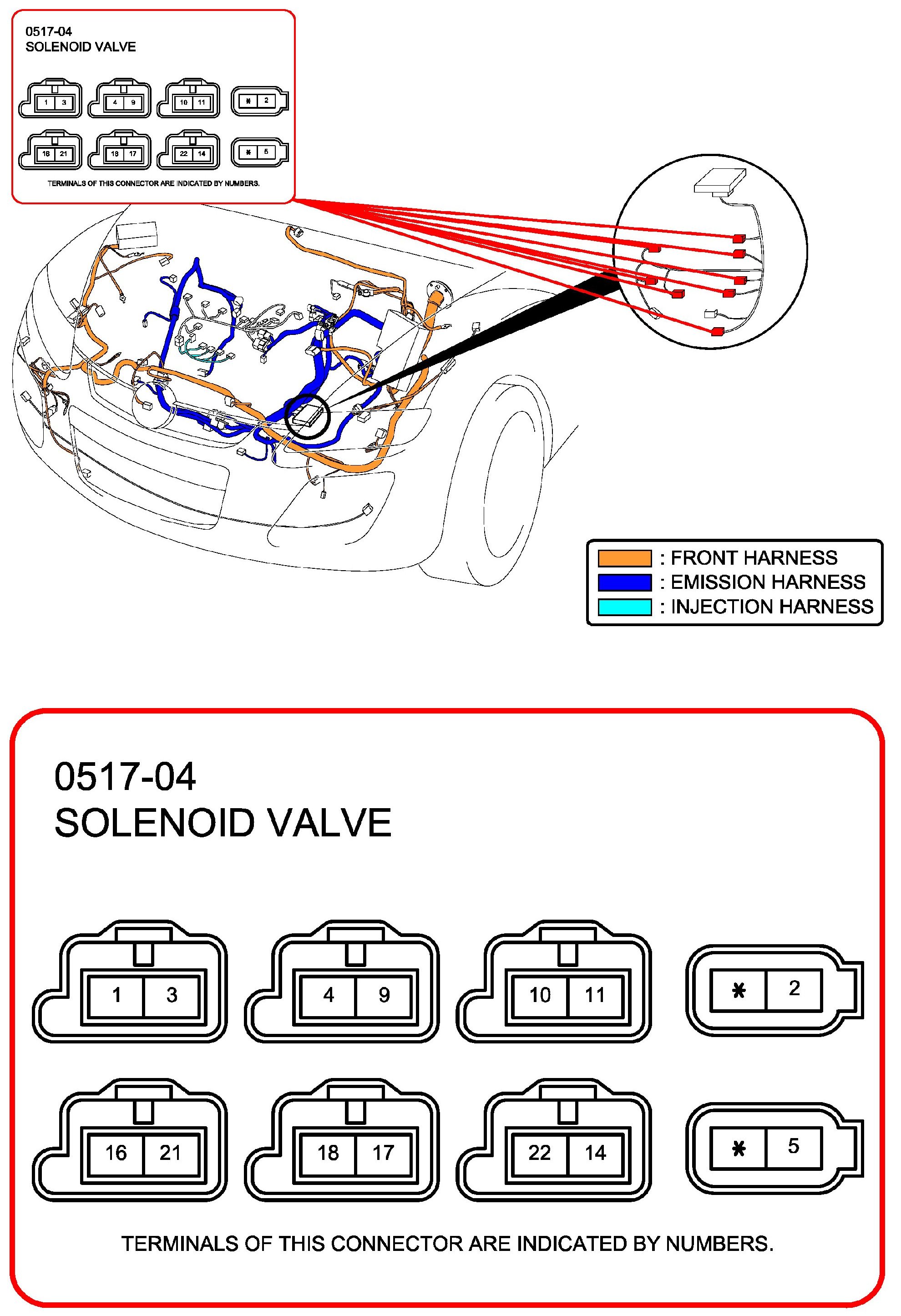 0517-04
SOLENOID VALVE

1 3
4 9
10 11
✱ 2
16 21
18 17
22 14
✱ 5

TERMINALS OF THIS CONNECTOR ARE INDICATED BY NUMBERS.

: FRONT HARNESS
: EMISSION HARNESS
: INJECTION HARNESS

0517-04
SOLENOID VALVE

1 3
4 9
10 11
✱ 2
16 21
18 17
22 14
✱ 5

TERMINALS OF THIS CONNECTOR ARE INDICATED BY NUMBERS.