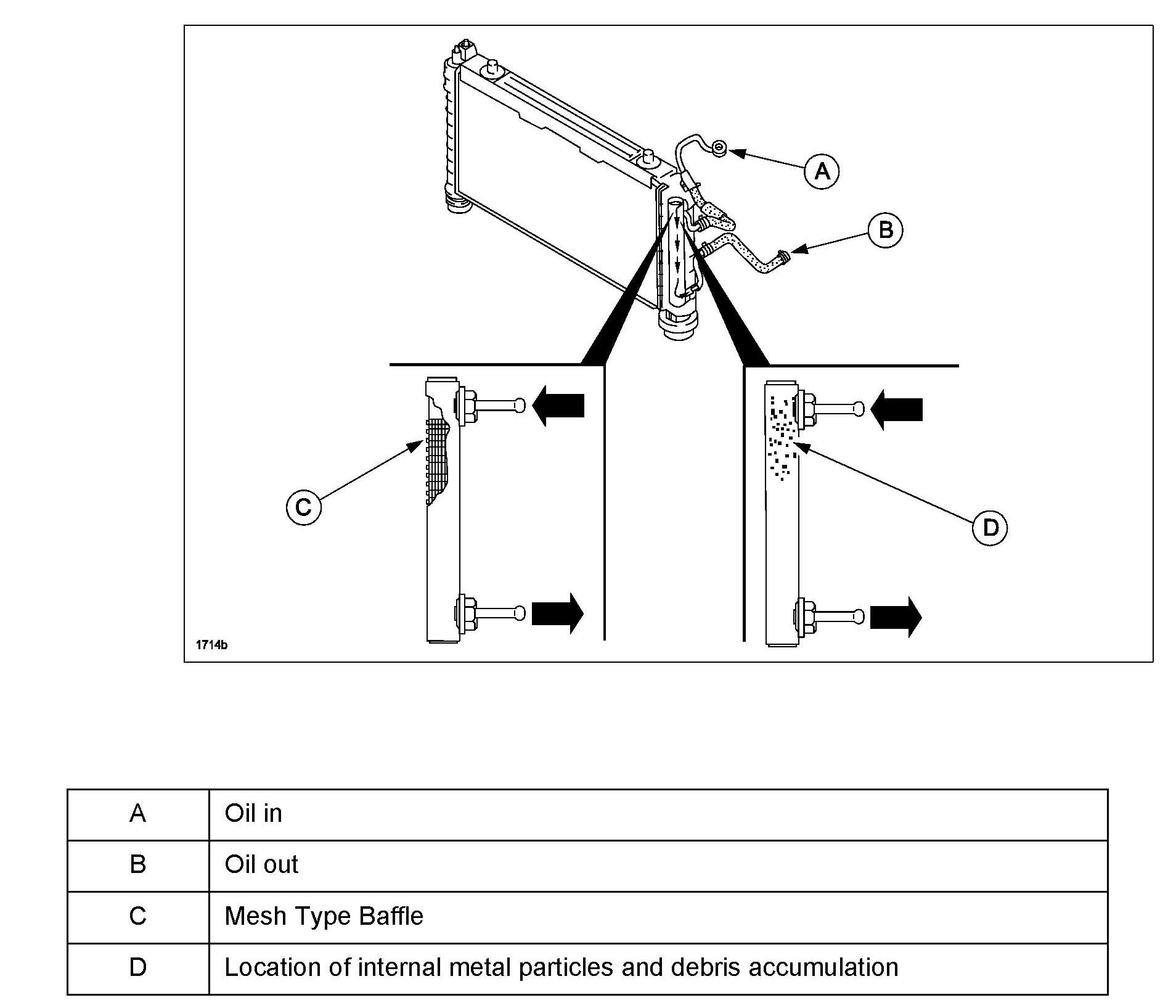 A

B

C

D

1714b

| A | Oil in |
|---|---|
| B | Oil out |
| C | Mesh Type Baffle |
| D | Location of internal metal particles and debris accumulation |