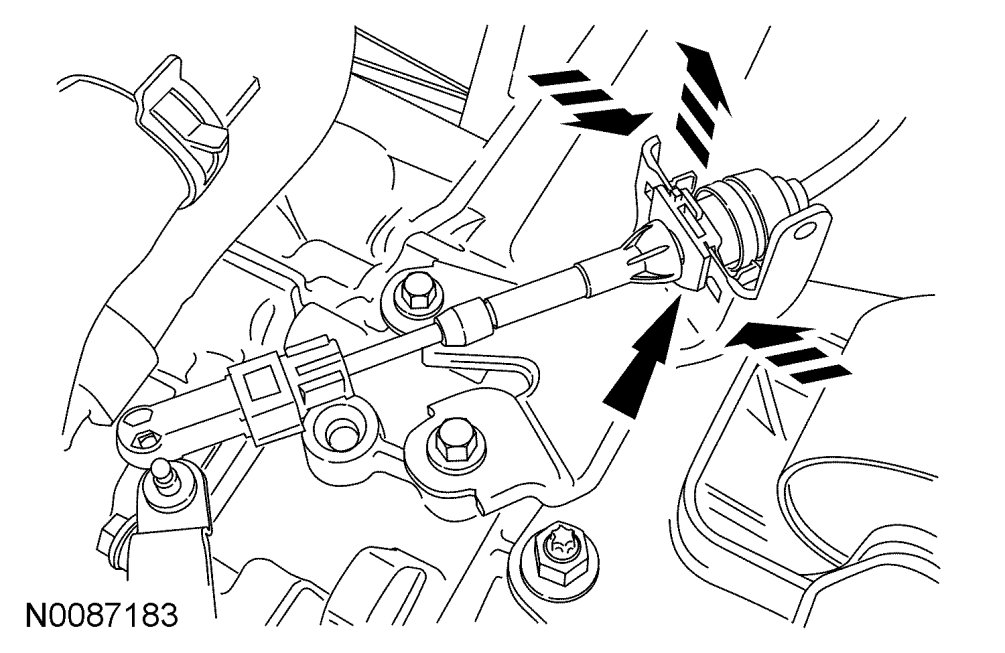 N0087183