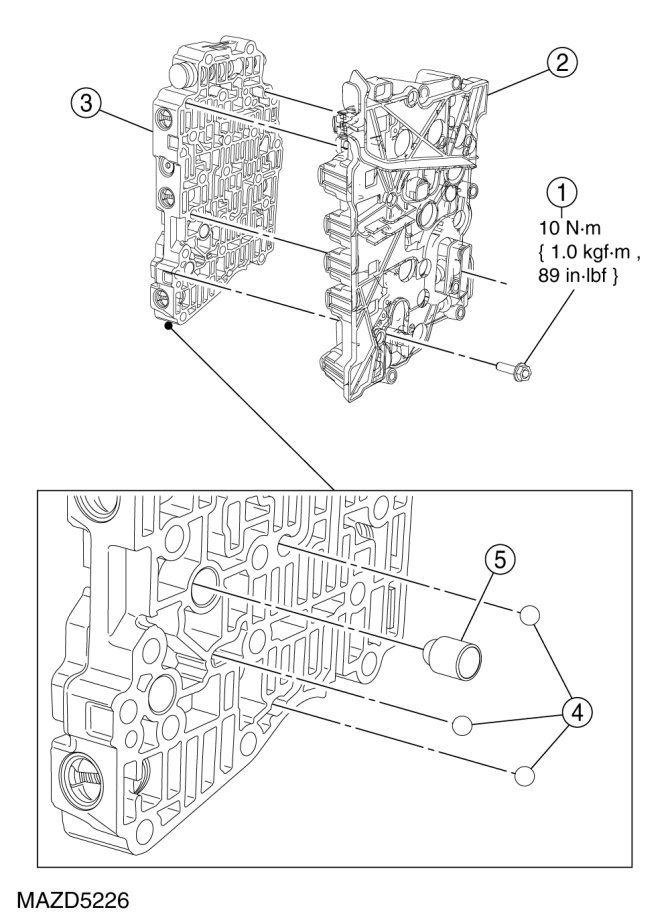 3

2

1
10 N·m
{ 1.0 kgf·m ,
89 in·lbf }

5

4

MAZD5226