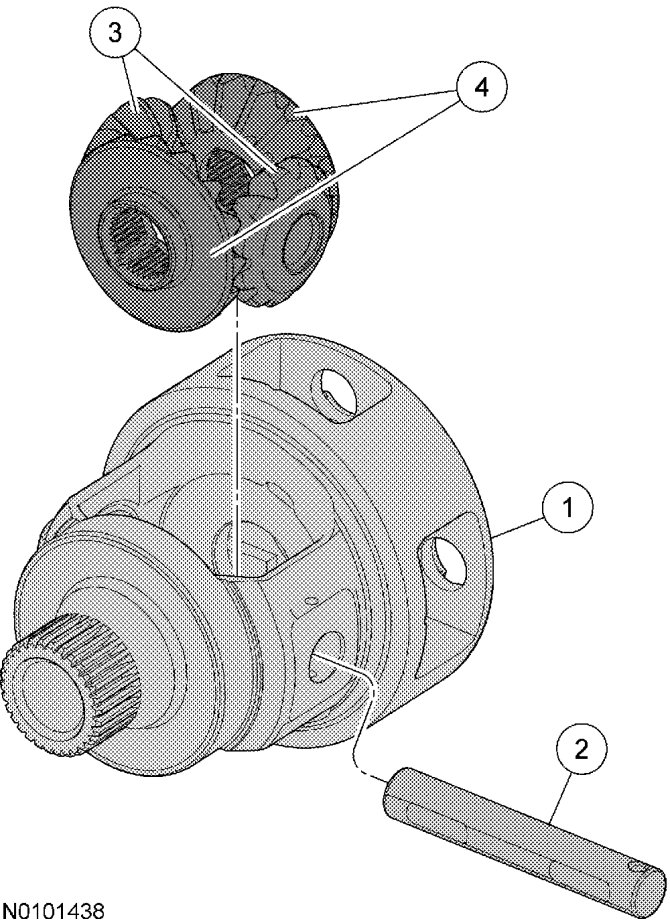 3
4
1
2
N0101438