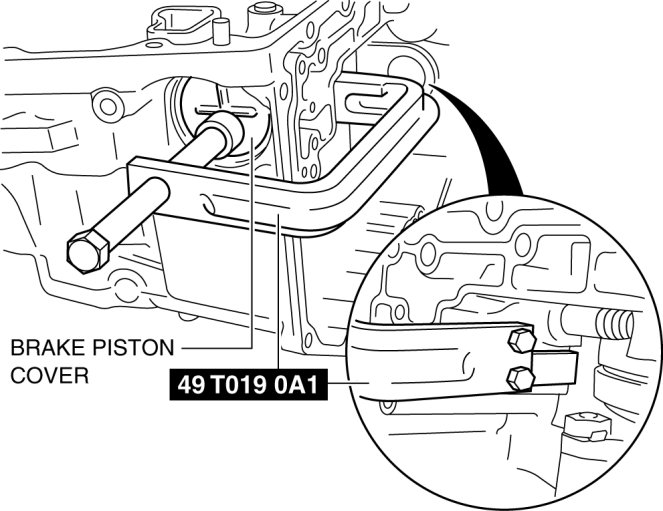 BRAKE PISTON COVER

49 T019 0A1