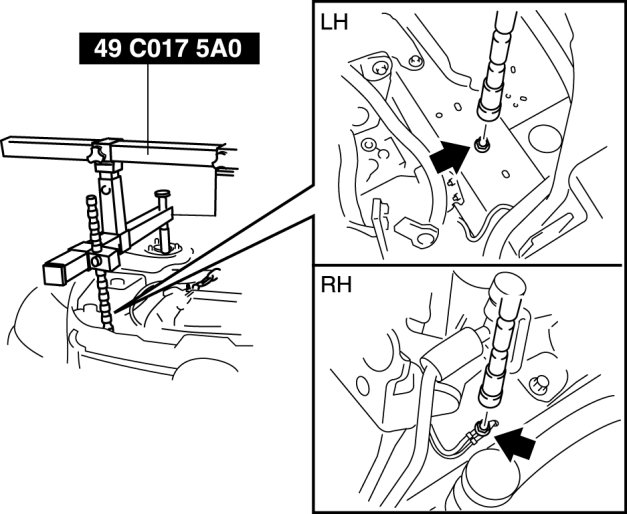 49 C017 5A0

LH

RH