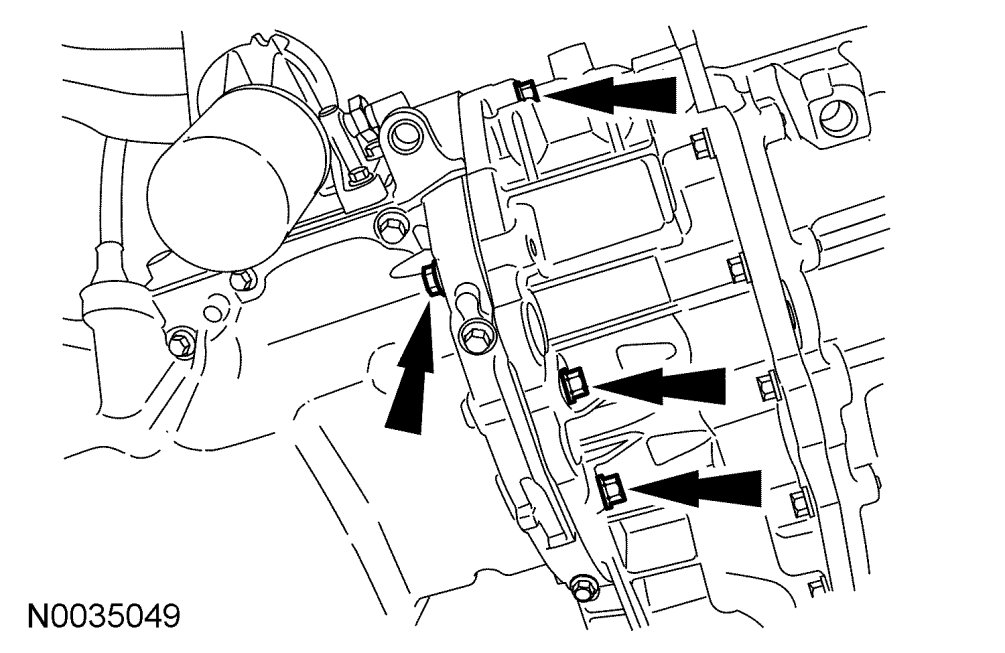 N0035049