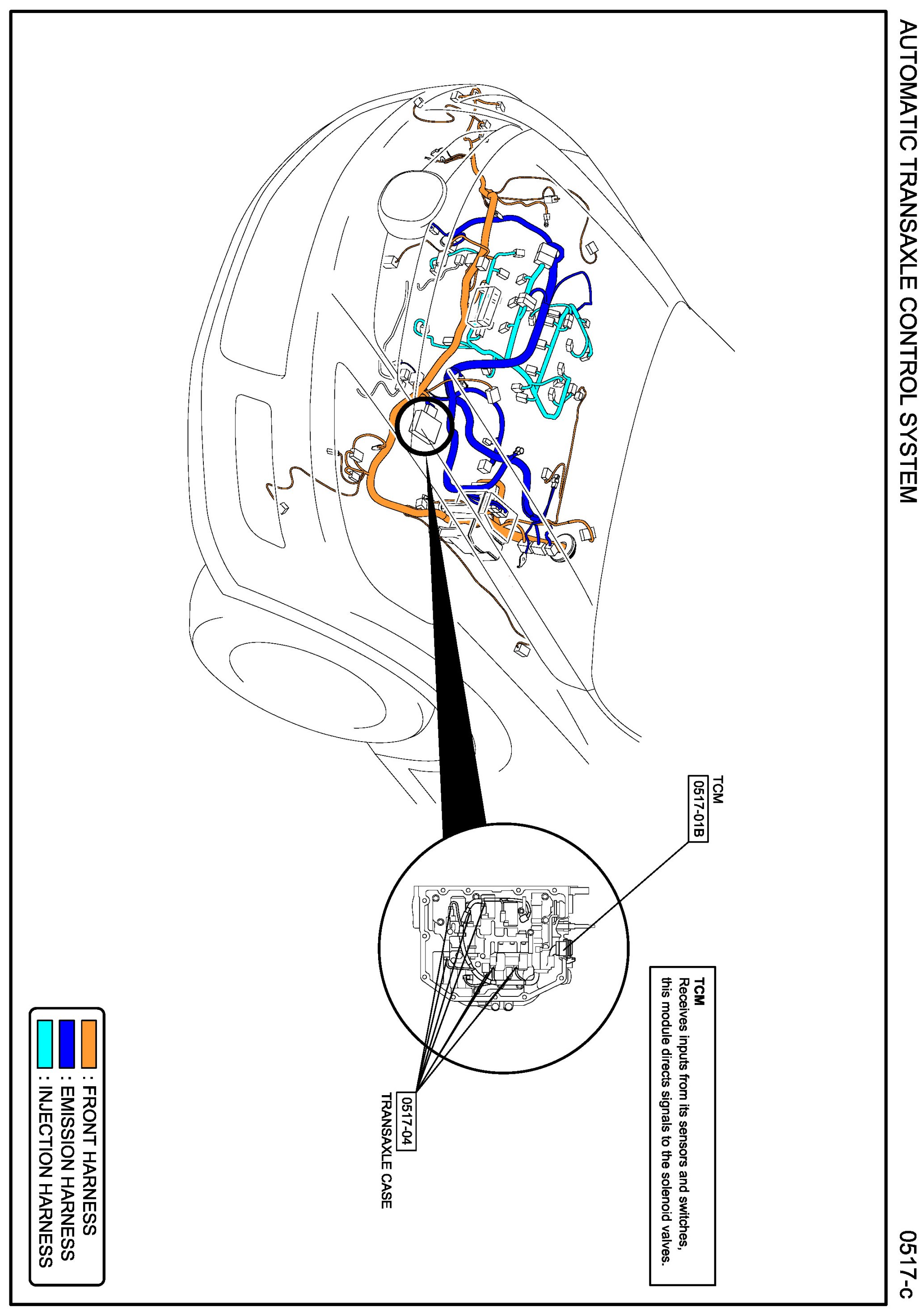 AUTOMATIC TRANSAXLE CONTROL SYSTEM

0517-c

TCM
0517-01B

TCM
Receives inputs from its sensors and switches, this module directs signals to the solenoid valves.

0517-04
TRANSAXLE CASE

: FRONT HARNESS
: EMISSION HARNESS
: INJECTION HARNESS