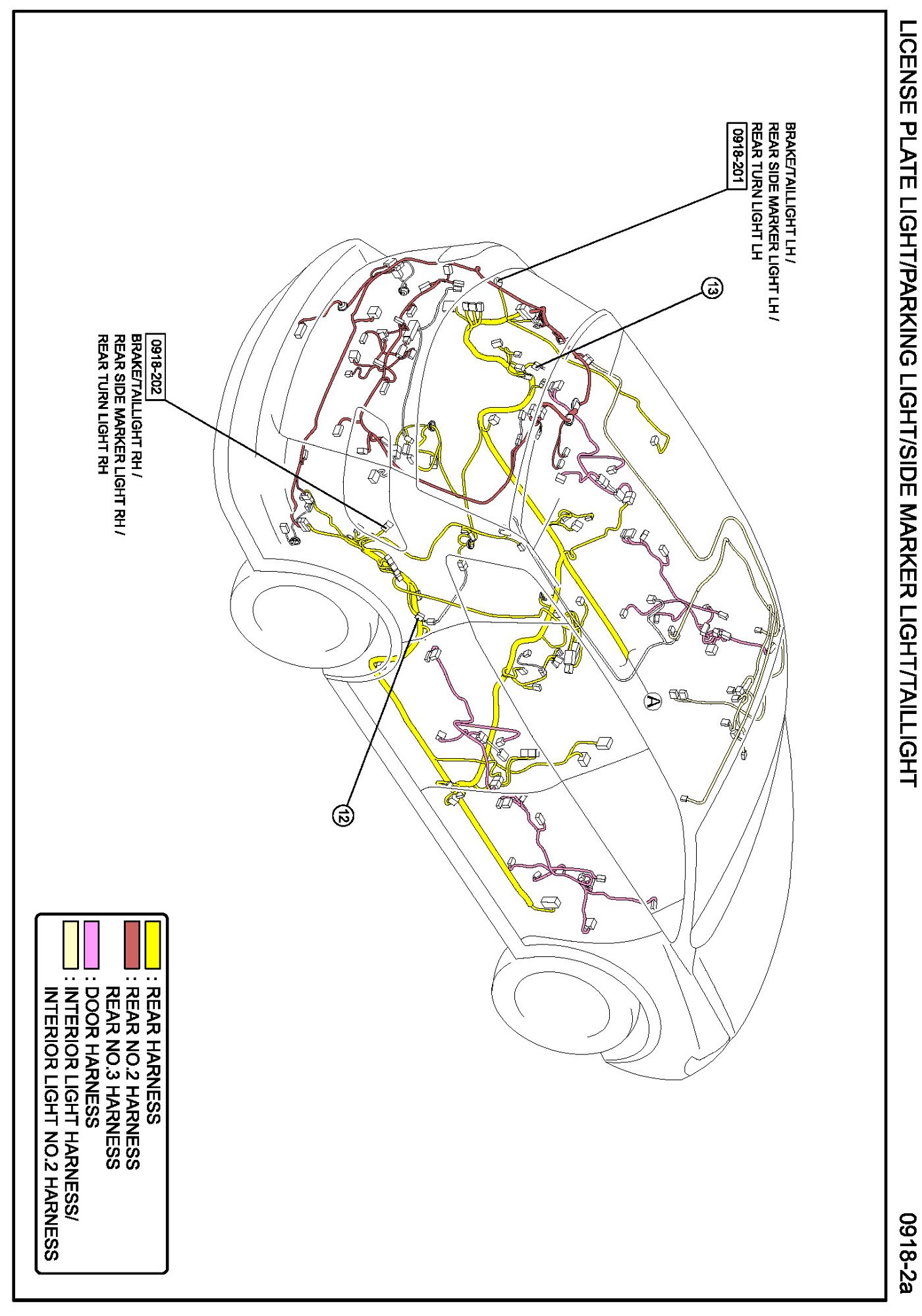 LICENSE PLATE LIGHT/PARKING LIGHT/SIDE MARKER LIGHT/TAILLIGHT

0918-2a

BRAKE/TAILLIGHT LH / REAR SIDE MARKER LIGHT LH / REAR TURN LIGHT LH
0918-201

13

0918-202
BRAKE/TAILLIGHT RH / REAR SIDE MARKER LIGHT RH / REAR TURN LIGHT RH

A

12

: REAR HARNESS
: REAR NO.2 HARNESS
REAR NO.3 HARNESS
: DOOR HARNESS
: INTERIOR LIGHT HARNESS/
INTERIOR LIGHT NO.2 HARNESS