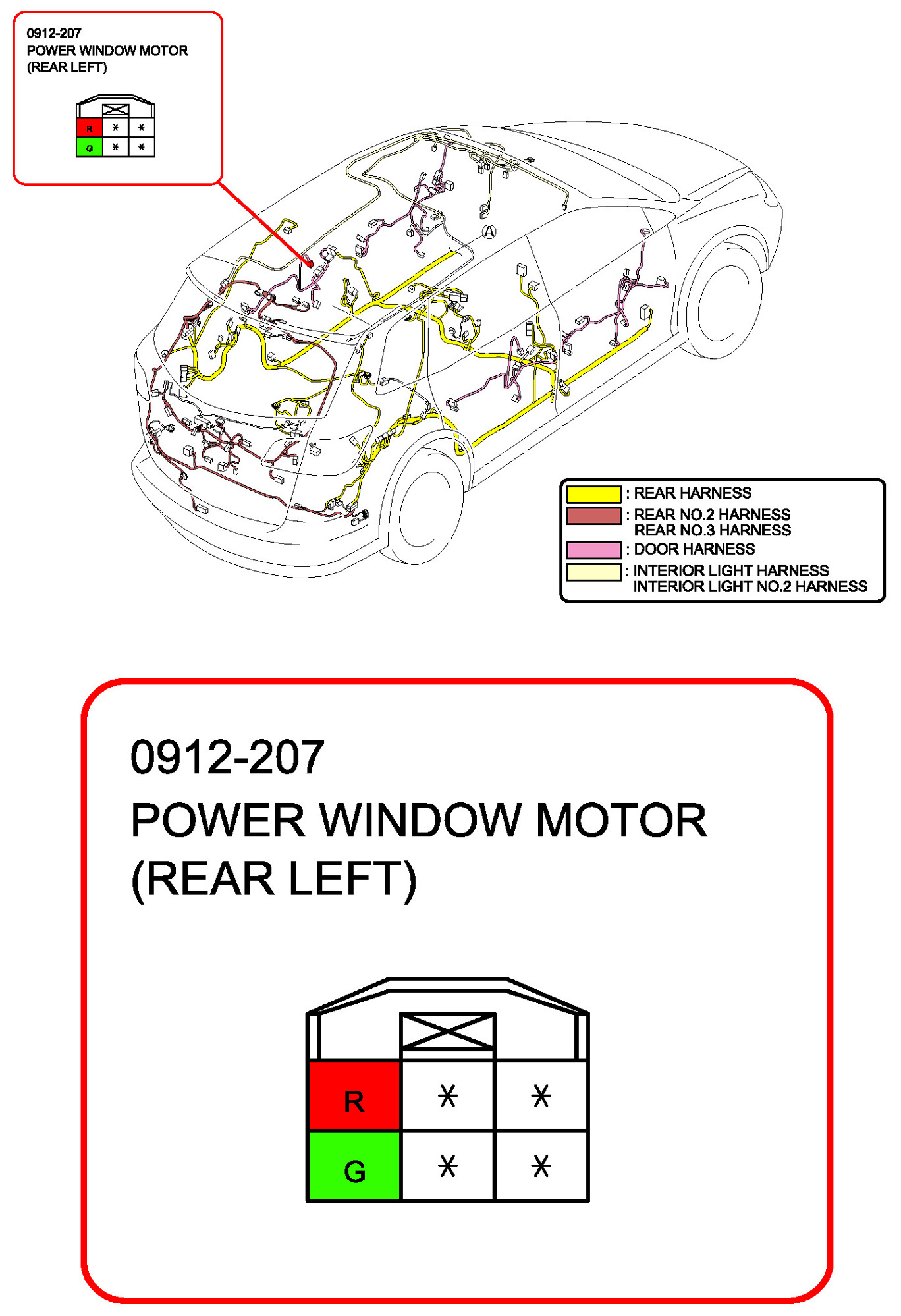 0912-207
POWER WINDOW MOTOR
(REAR LEFT)

| R | * | * |
|---|---|---|
| G | * | * |

A

: REAR HARNESS
: REAR NO.2 HARNESS
REAR NO.3 HARNESS
: DOOR HARNESS
: INTERIOR LIGHT HARNESS
INTERIOR LIGHT NO.2 HARNESS

0912-207
POWER WINDOW MOTOR
(REAR LEFT)

| R | * | * |
|---|---|---|
| G | * | * |