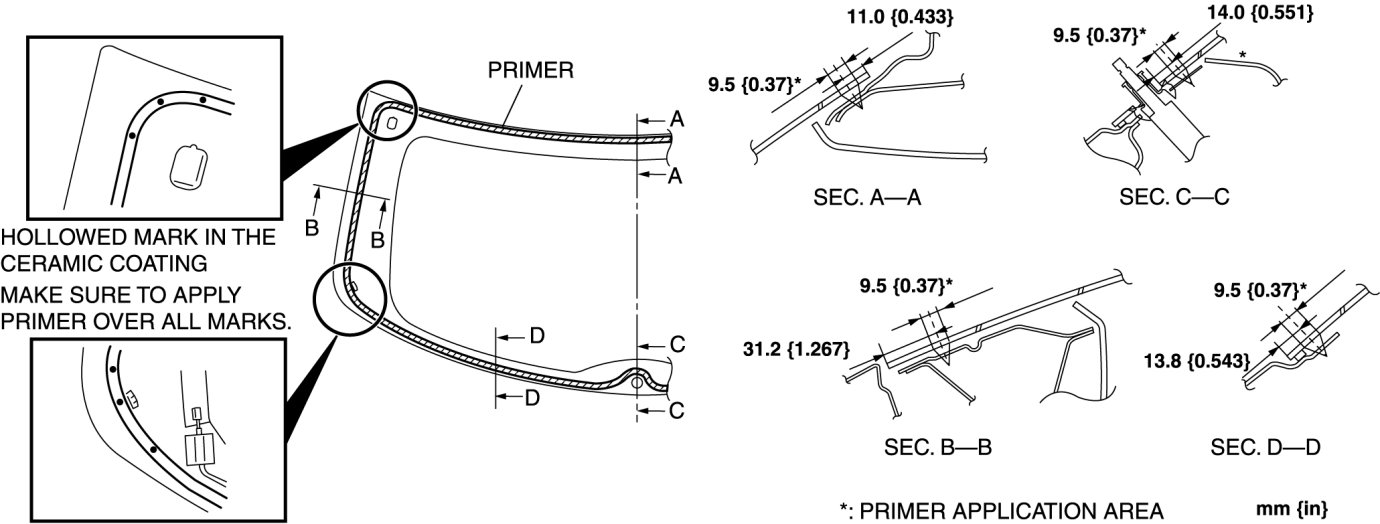 HOLLOWED MARK IN THE CERAMIC COATING

MAKE SURE TO APPLY PRIMER OVER ALL MARKS.

PRIMER

A
A
B
B
D
D
C
C

11.0 {0.433}
9.5 {0.37}*
SEC. A—A

14.0 {0.551}
9.5 {0.37}*
*
SEC. C—C

9.5 {0.37}*
31.2 {1.267}
SEC. B—B

9.5 {0.37}*
13.8 {0.543}
SEC. D—D

*: PRIMER APPLICATION AREA

mm {in}