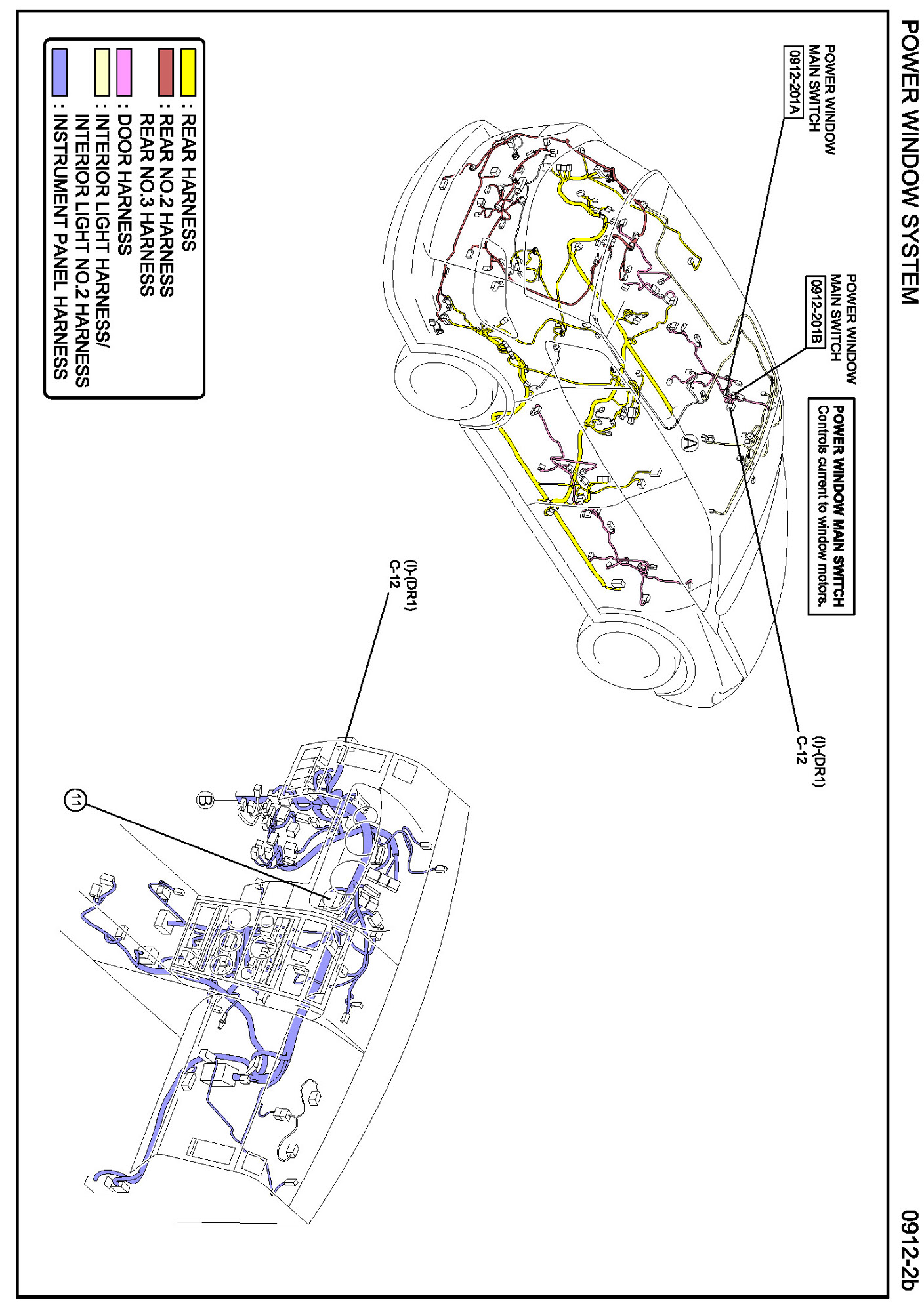 POWER WINDOW SYSTEM

0912-2b

POWER WINDOW MAIN SWITCH
0912-201A

POWER WINDOW MAIN SWITCH
0912-201B

POWER WINDOW MAIN SWITCH
Controls current to window motors.

A

(I)-(DR1)
C-12

(I)-(DR1)
C-12

B

11

: REAR HARNESS
: REAR NO.2 HARNESS
REAR NO.3 HARNESS
: DOOR HARNESS
: INTERIOR LIGHT HARNESS/
INTERIOR LIGHT NO.2 HARNESS
: INSTRUMENT PANEL HARNESS