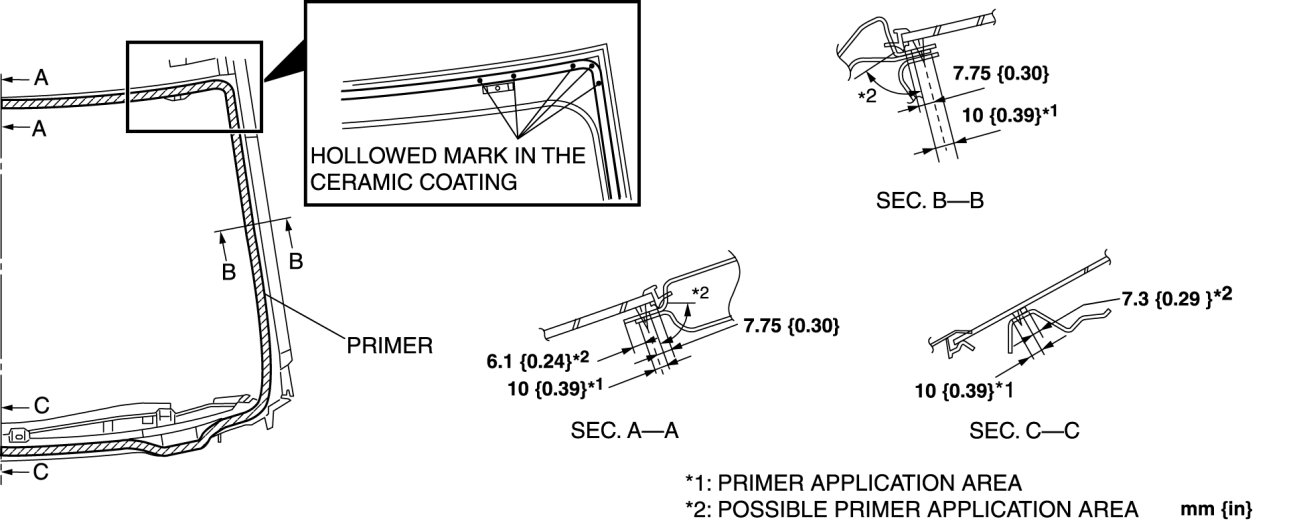 A
A
HOLLOWED MARK IN THE CERAMIC COATING
B
B
PRIMER
C
C
*2
7.75 {0.30}
10 {0.39}*1
SEC. B—B
*2
7.75 {0.30}
6.1 {0.24}*2
10 {0.39}*1
SEC. A—A
7.3 {0.29 }*2
10 {0.39}*1
SEC. C—C
*1: PRIMER APPLICATION AREA
*2: POSSIBLE PRIMER APPLICATION AREA
mm {in}