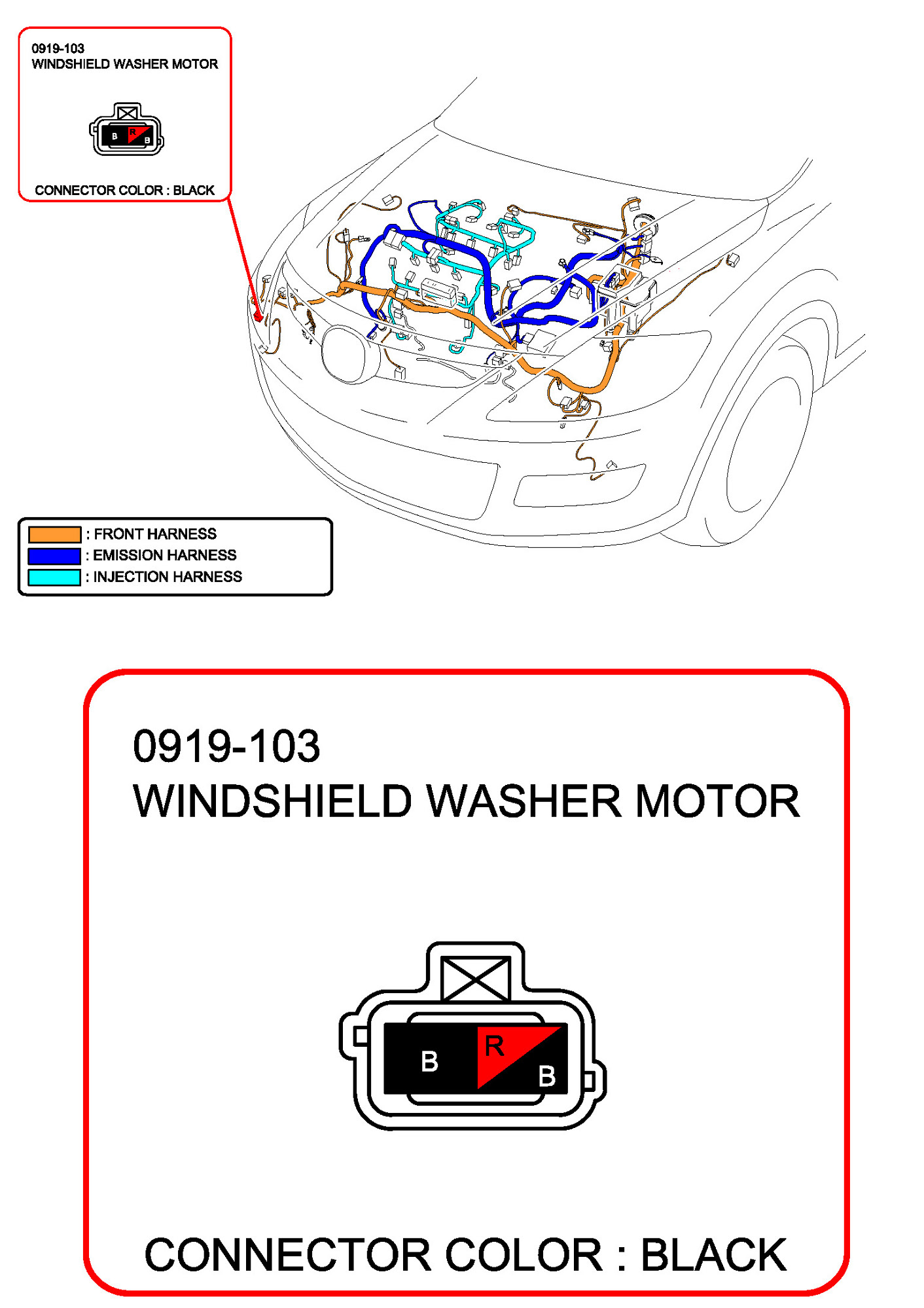 0919-103
WINDSHIELD WASHER MOTOR

B R B

CONNECTOR COLOR : BLACK

: FRONT HARNESS
: EMISSION HARNESS
: INJECTION HARNESS

0919-103
WINDSHIELD WASHER MOTOR

B R B

CONNECTOR COLOR : BLACK