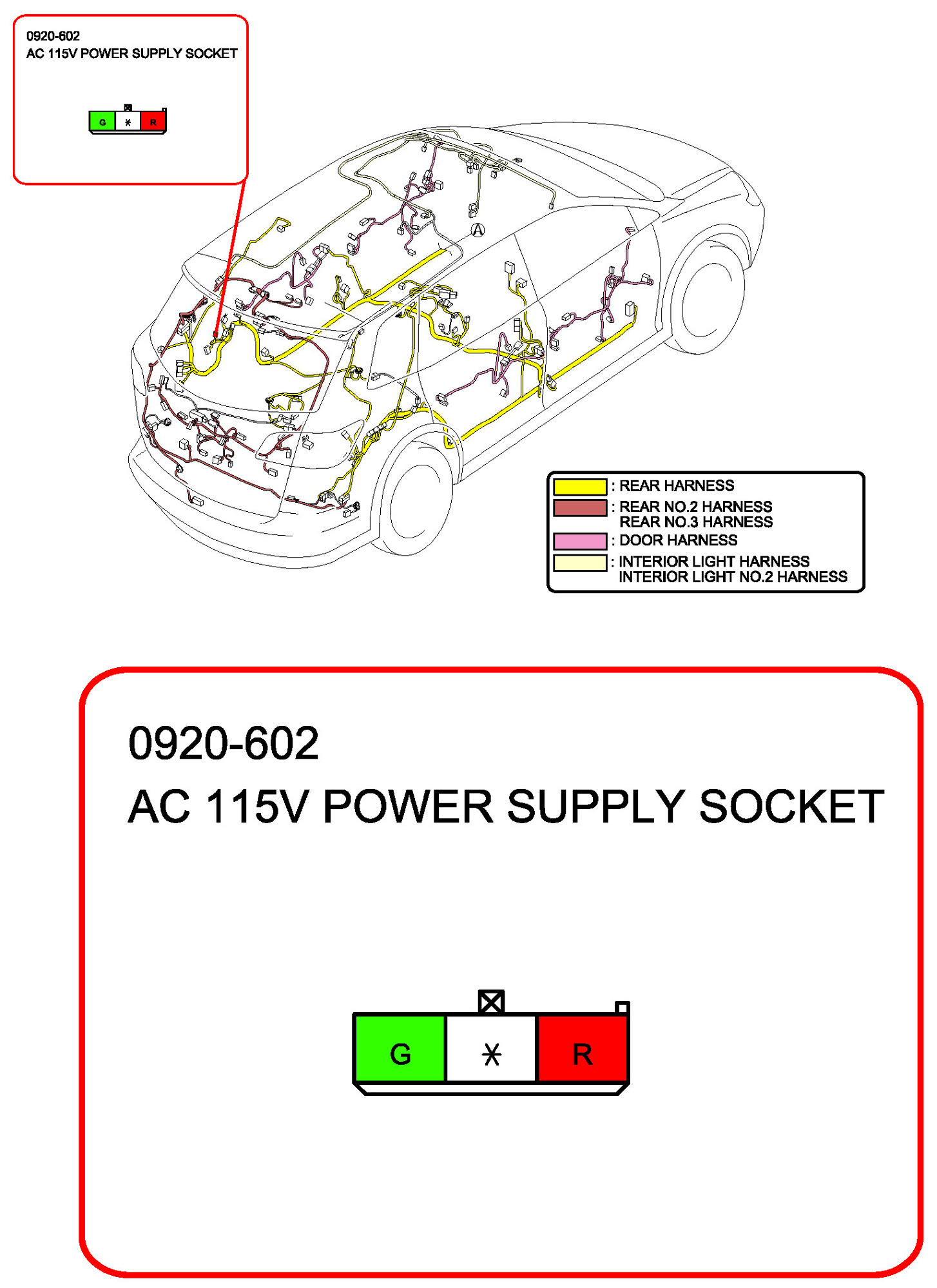 0920-602
AC 115V POWER SUPPLY SOCKET

G * R

A

: REAR HARNESS
: REAR NO.2 HARNESS
REAR NO.3 HARNESS
: DOOR HARNESS
: INTERIOR LIGHT HARNESS
INTERIOR LIGHT NO.2 HARNESS

0920-602
AC 115V POWER SUPPLY SOCKET

G * R