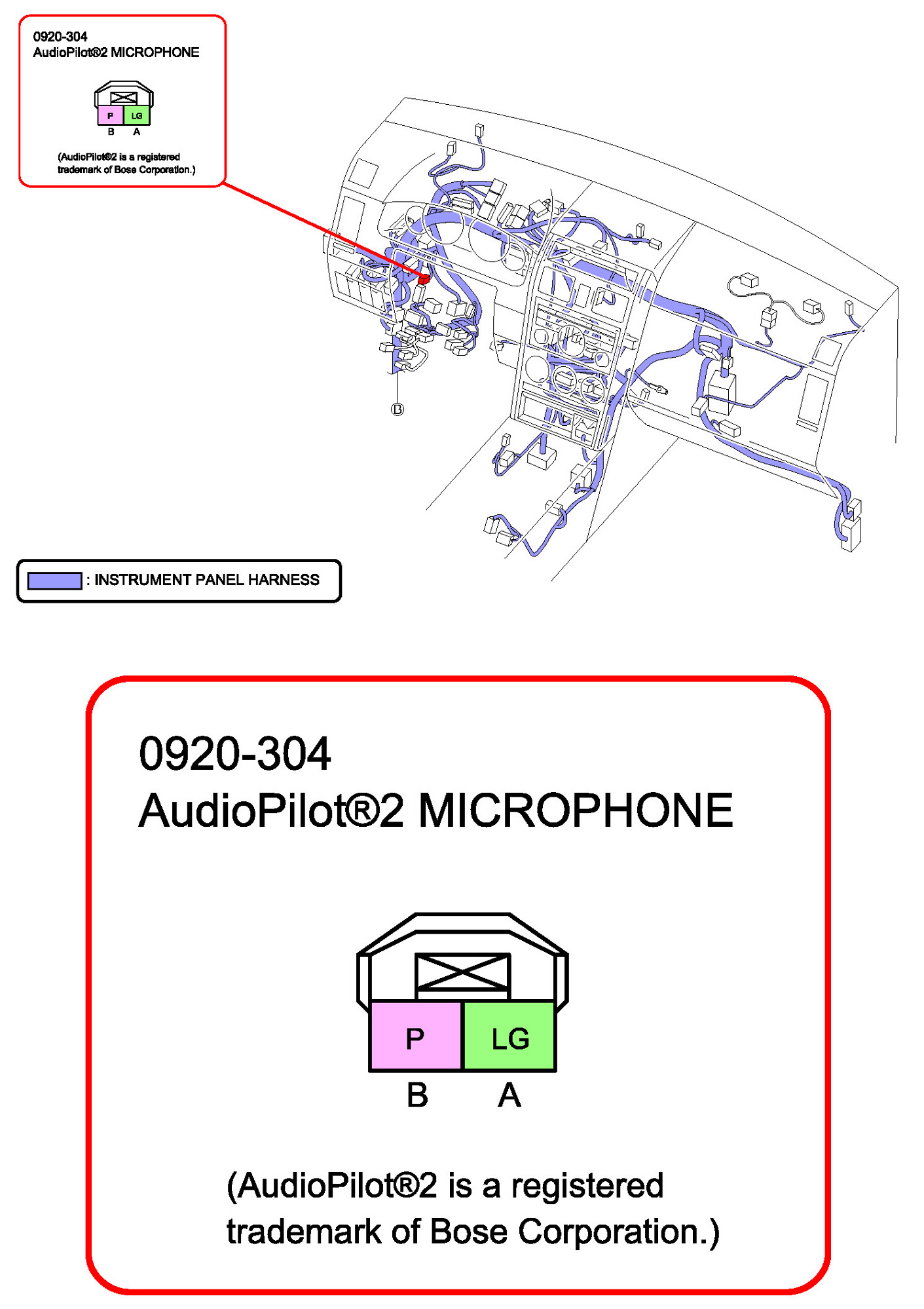 0920-304
AudioPilot®2 MICROPHONE

P LG
B A

(AudioPilot®2 is a registered trademark of Bose Corporation.)

B

: INSTRUMENT PANEL HARNESS

0920-304
AudioPilot®2 MICROPHONE

P LG
B A

(AudioPilot®2 is a registered trademark of Bose Corporation.)