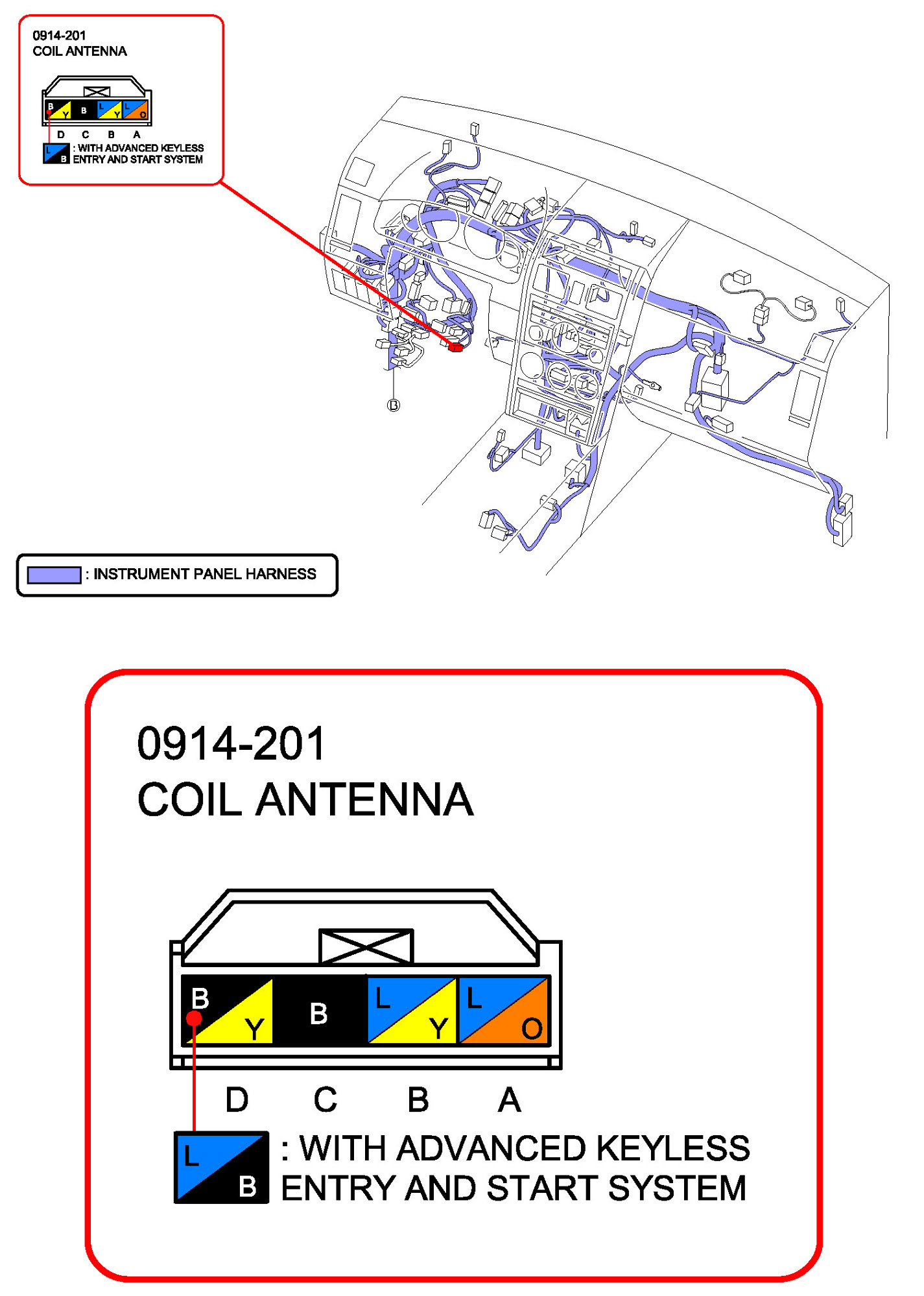 0914-201
COIL ANTENNA

B Y B L Y L O

D C B A

L B : WITH ADVANCED KEYLESS ENTRY AND START SYSTEM

B

: INSTRUMENT PANEL HARNESS

0914-201
COIL ANTENNA

B Y B L Y L O

D C B A

L B : WITH ADVANCED KEYLESS ENTRY AND START SYSTEM