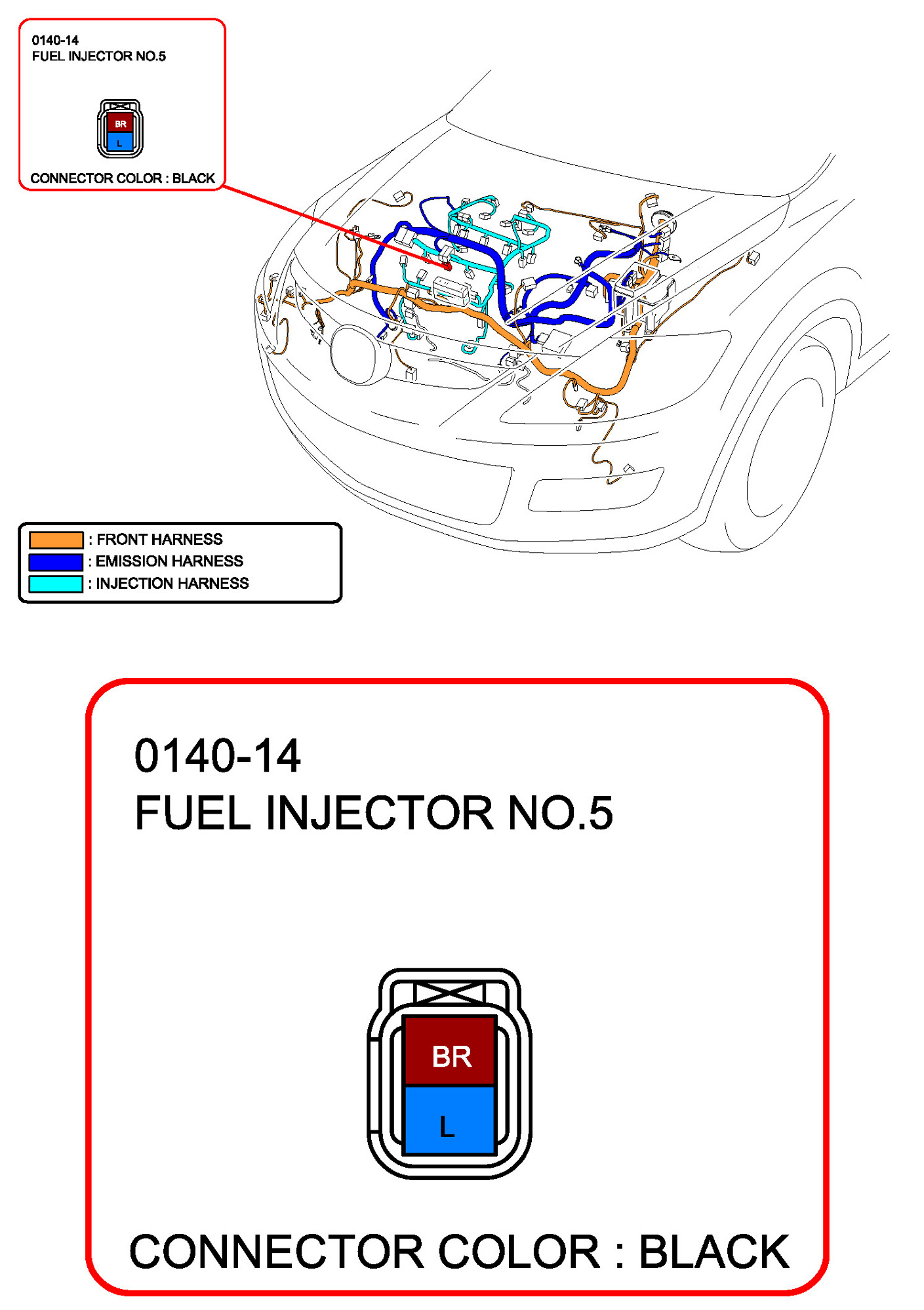 0140-14
FUEL INJECTOR NO.5

BR
L

CONNECTOR COLOR : BLACK

: FRONT HARNESS
: EMISSION HARNESS
: INJECTION HARNESS

0140-14
FUEL INJECTOR NO.5

BR
L

CONNECTOR COLOR : BLACK