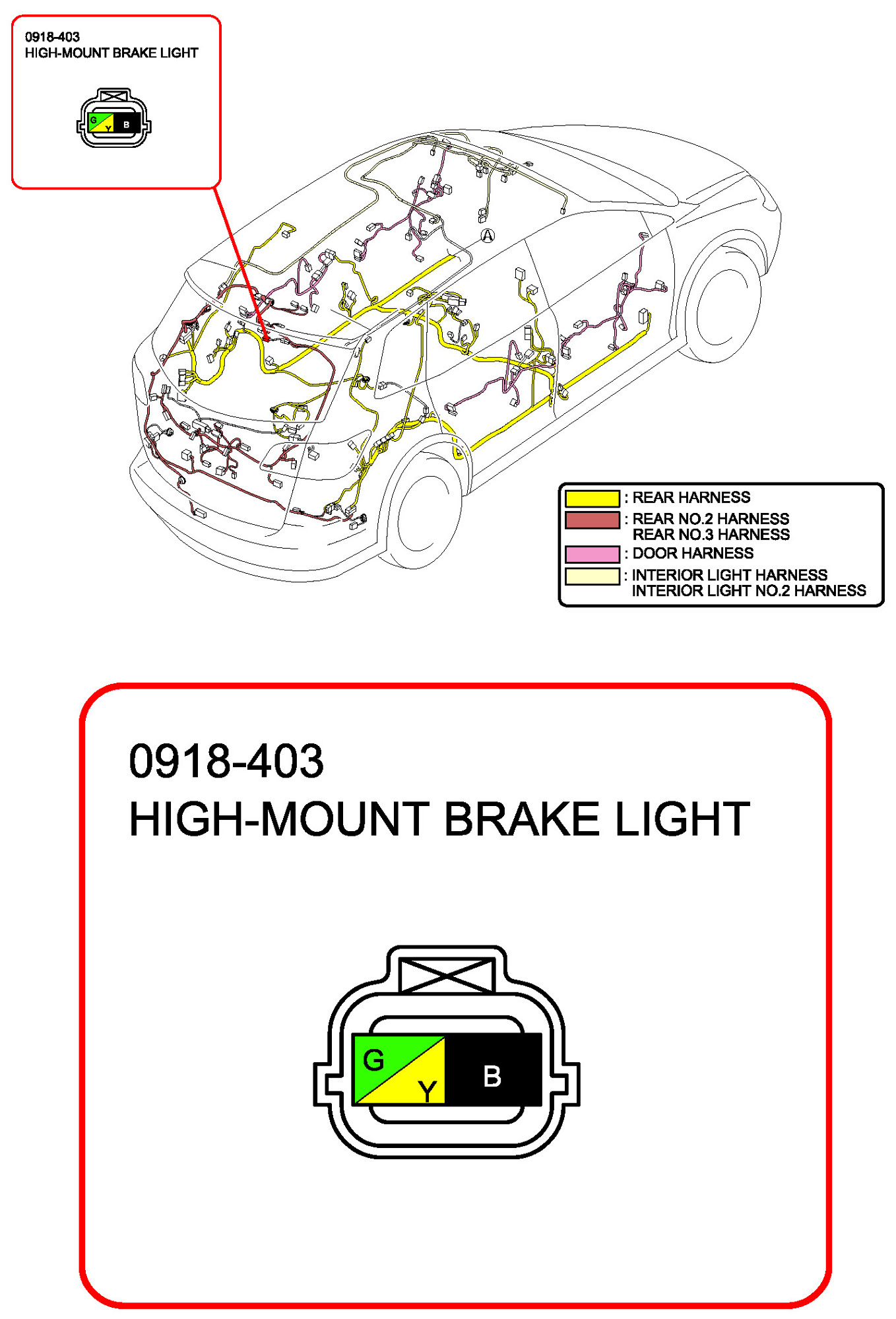 0918-403
HIGH-MOUNT BRAKE LIGHT

G
Y
B

A

: REAR HARNESS
: REAR NO.2 HARNESS
REAR NO.3 HARNESS
: DOOR HARNESS
: INTERIOR LIGHT HARNESS
INTERIOR LIGHT NO.2 HARNESS

0918-403
HIGH-MOUNT BRAKE LIGHT

G
Y
B