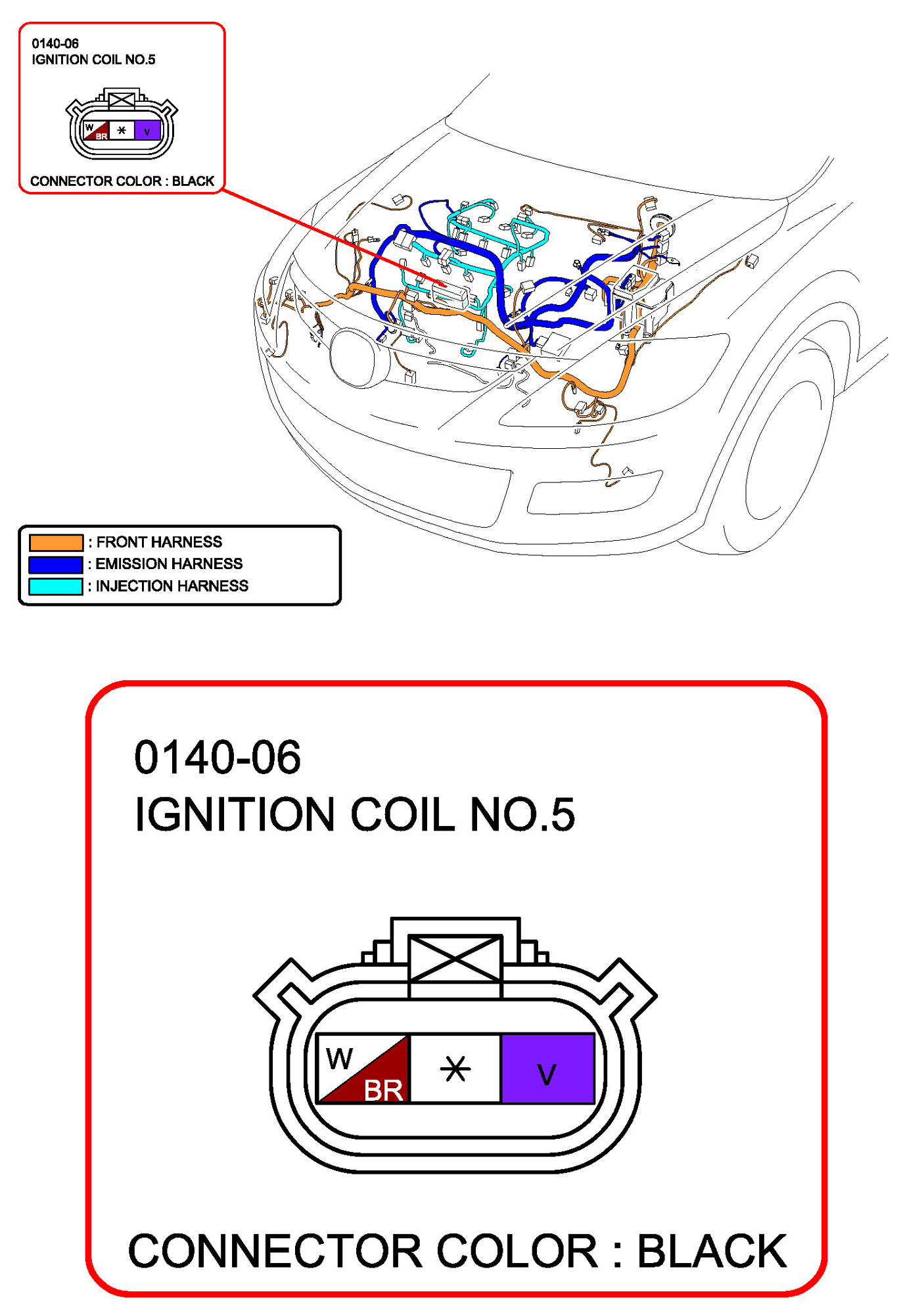 0140-06
IGNITION COIL NO.5

W BR * V

CONNECTOR COLOR : BLACK

: FRONT HARNESS
: EMISSION HARNESS
: INJECTION HARNESS

0140-06
IGNITION COIL NO.5

W BR * V

CONNECTOR COLOR : BLACK