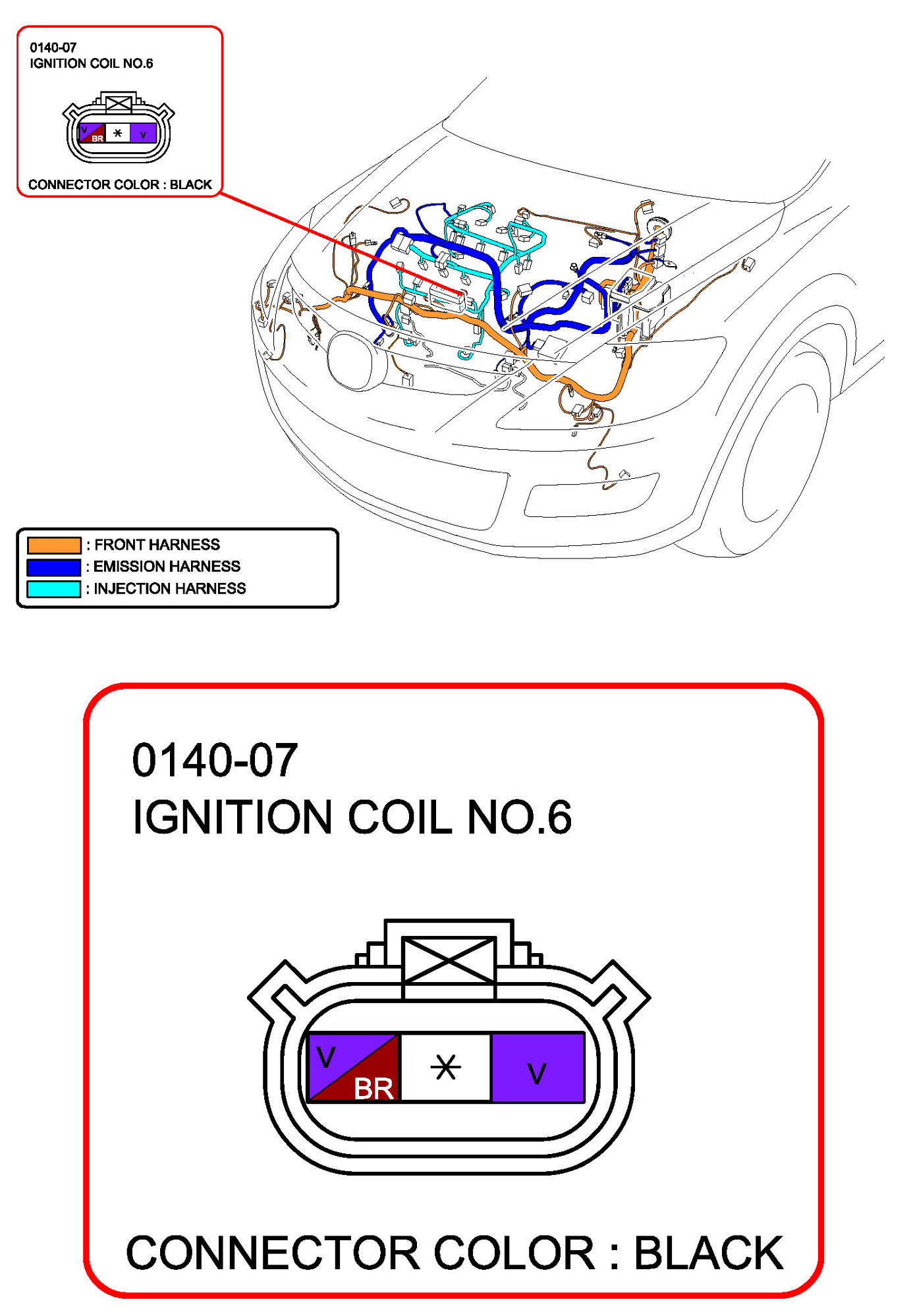 0140-07
IGNITION COIL NO.6

V
BR
*
V

CONNECTOR COLOR : BLACK

: FRONT HARNESS
: EMISSION HARNESS
: INJECTION HARNESS

0140-07
IGNITION COIL NO.6

V
BR
*
V

CONNECTOR COLOR : BLACK