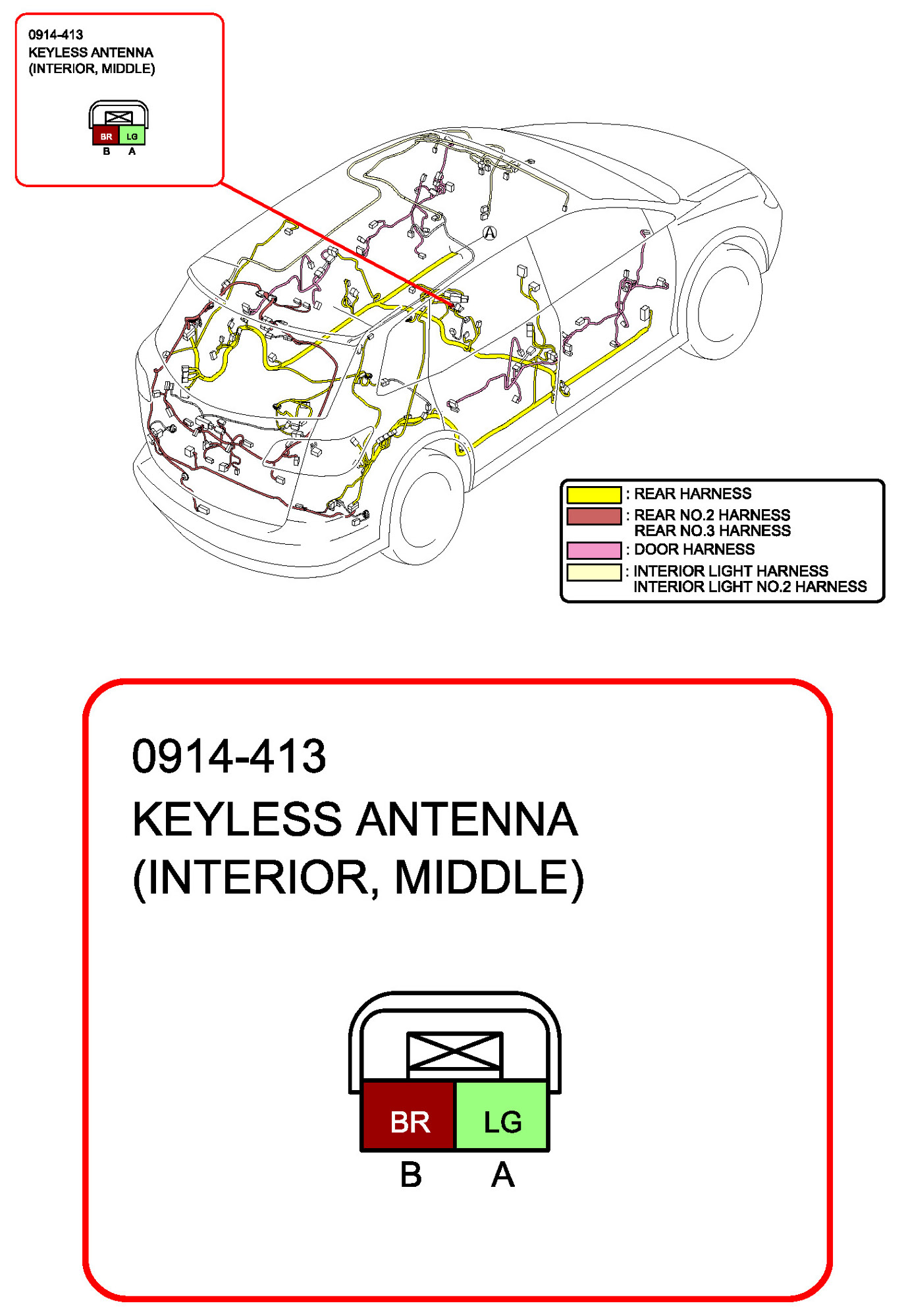 0914-413
KEYLESS ANTENNA
(INTERIOR, MIDDLE)

BR LG
B A

A

: REAR HARNESS
: REAR NO.2 HARNESS
REAR NO.3 HARNESS
: DOOR HARNESS
: INTERIOR LIGHT HARNESS
INTERIOR LIGHT NO.2 HARNESS

0914-413
KEYLESS ANTENNA
(INTERIOR, MIDDLE)

BR LG
B A