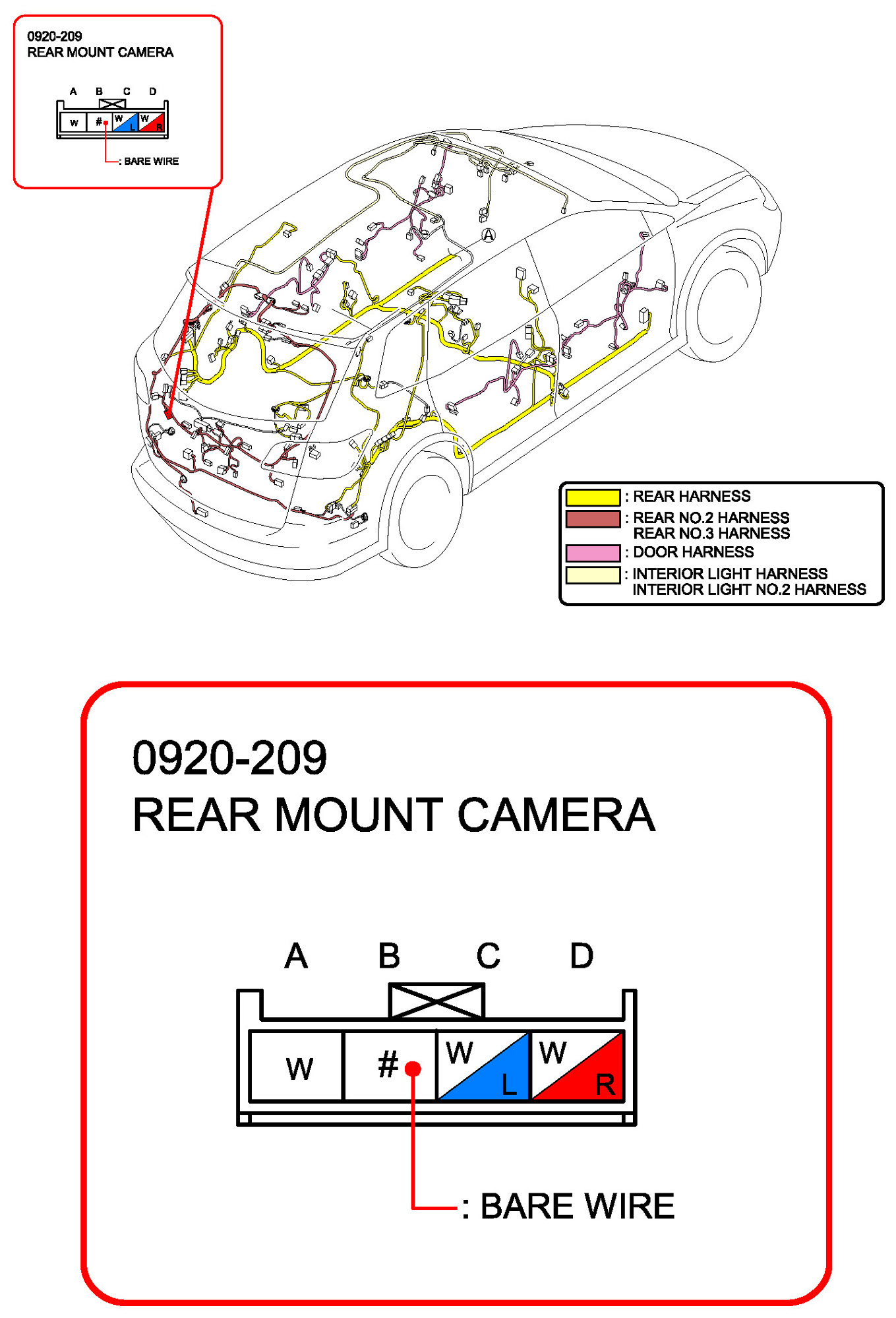 0920-209
REAR MOUNT CAMERA

A B C D

W # W L W R

: BARE WIRE

A

: REAR HARNESS
: REAR NO.2 HARNESS
REAR NO.3 HARNESS
: DOOR HARNESS
: INTERIOR LIGHT HARNESS
INTERIOR LIGHT NO.2 HARNESS

0920-209
REAR MOUNT CAMERA

A B C D

W # W L W R

: BARE WIRE