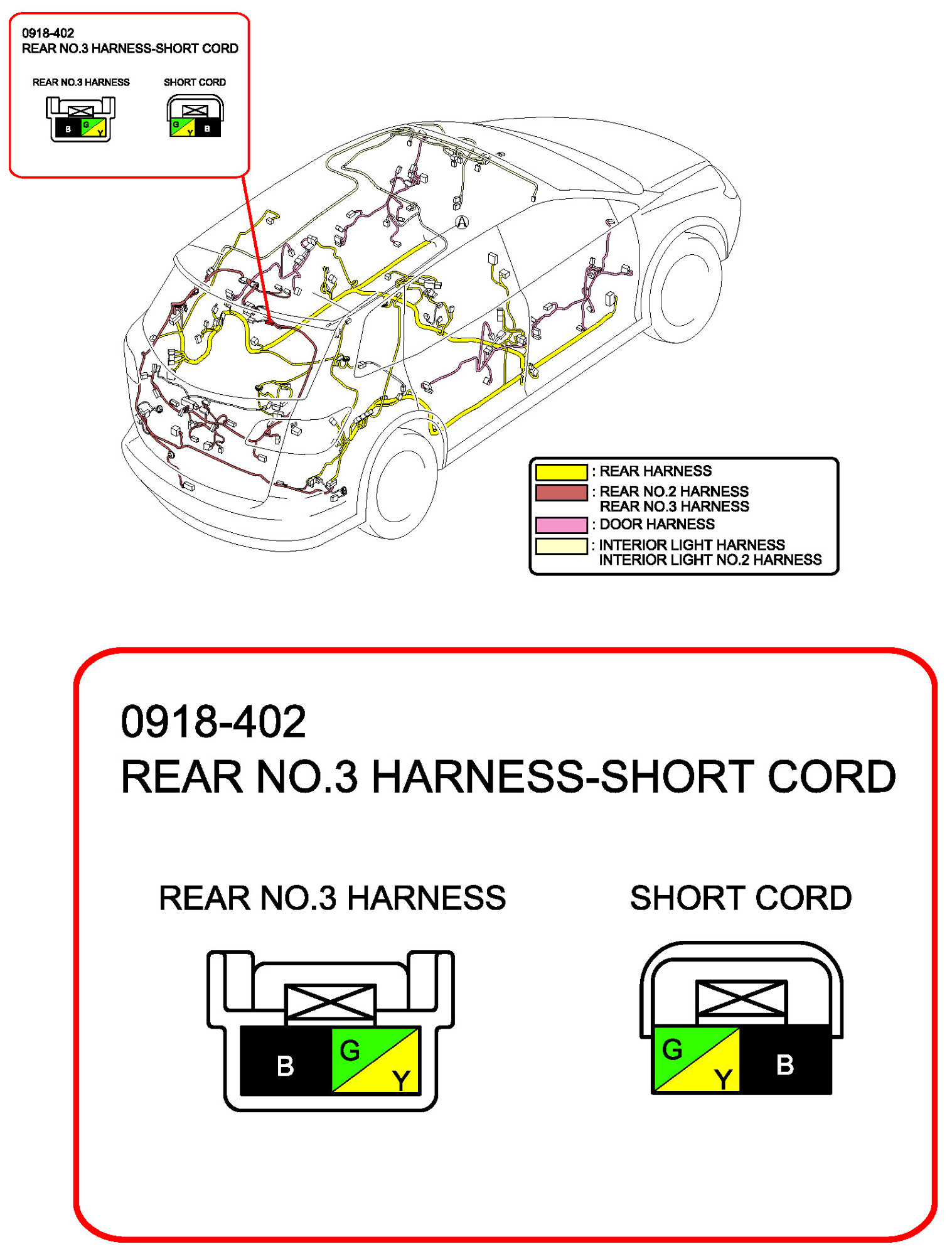 0918-402
REAR NO.3 HARNESS-SHORT CORD

REAR NO.3 HARNESS

B G Y

SHORT CORD

G Y B

A

: REAR HARNESS
: REAR NO.2 HARNESS
REAR NO.3 HARNESS
: DOOR HARNESS
: INTERIOR LIGHT HARNESS
INTERIOR LIGHT NO.2 HARNESS

0918-402
REAR NO.3 HARNESS-SHORT CORD

REAR NO.3 HARNESS

B G Y

SHORT CORD

G Y B