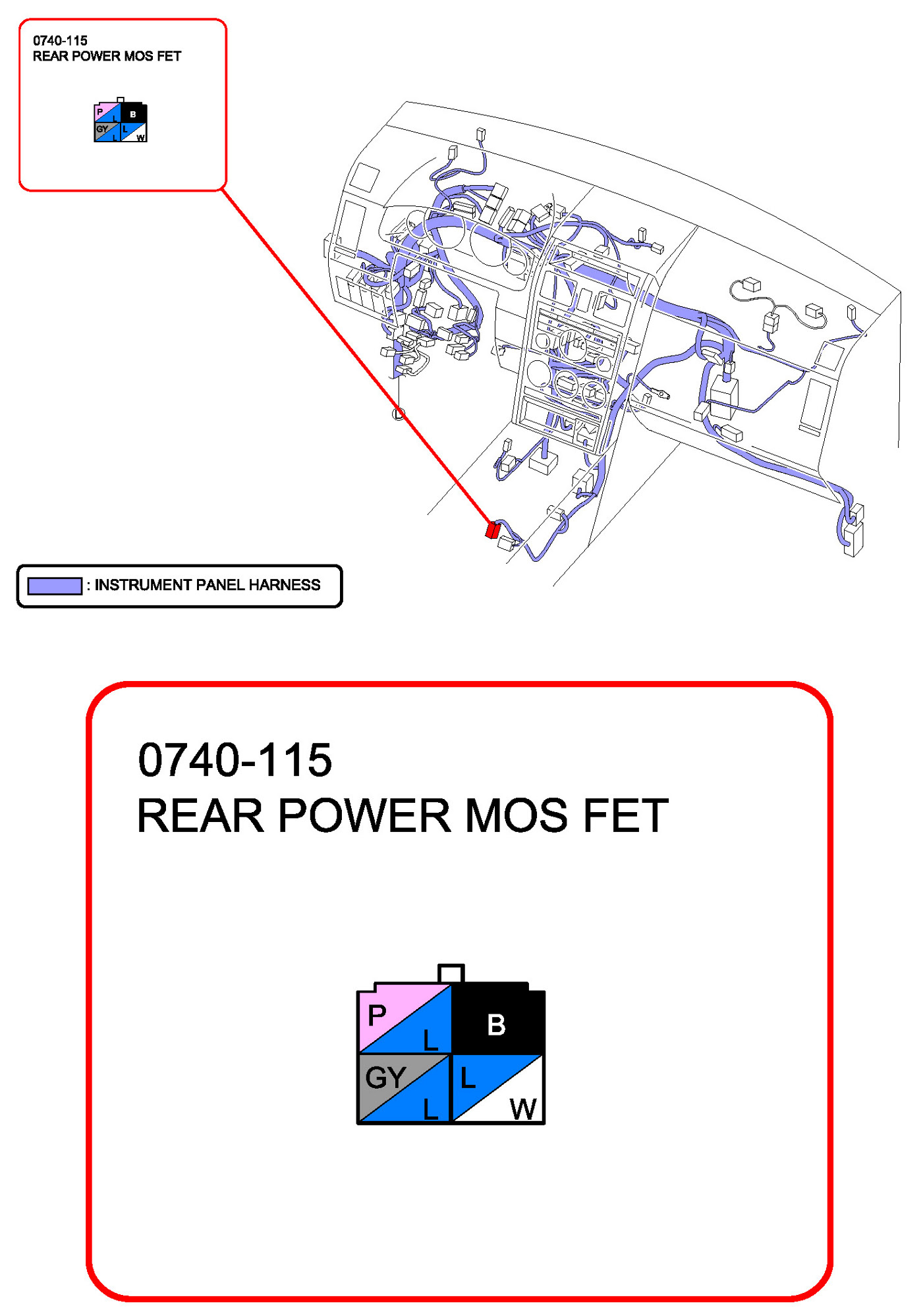 0740-115
REAR POWER MOS FET

P
L
B
GY
L
L
W

: INSTRUMENT PANEL HARNESS

0740-115
REAR POWER MOS FET

P
L
B
GY
L
L
W