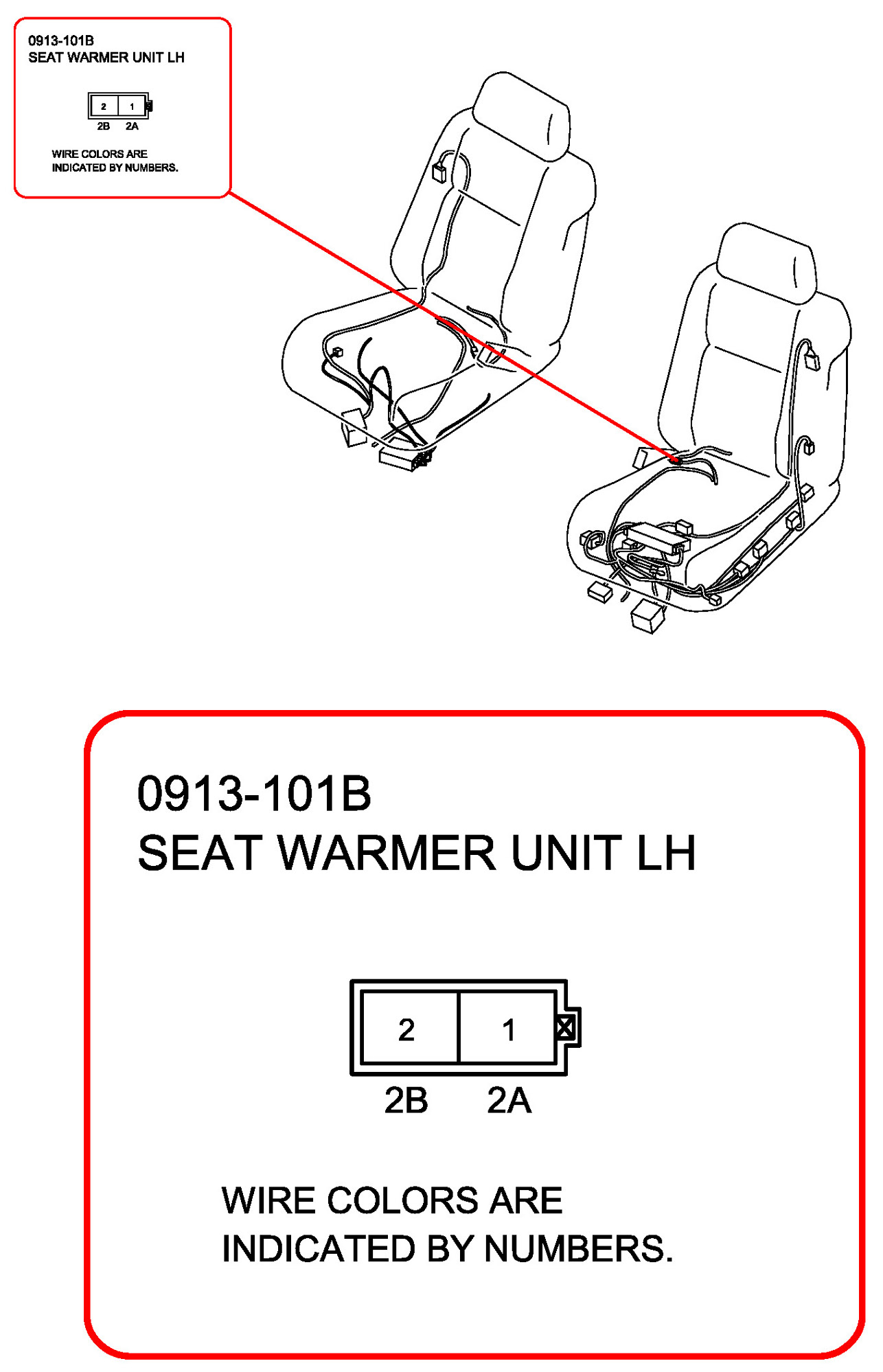 0913-101B
SEAT WARMER UNIT LH

2 1
2B 2A

WIRE COLORS ARE INDICATED BY NUMBERS.

0913-101B
SEAT WARMER UNIT LH

2 1
2B 2A

WIRE COLORS ARE INDICATED BY NUMBERS.