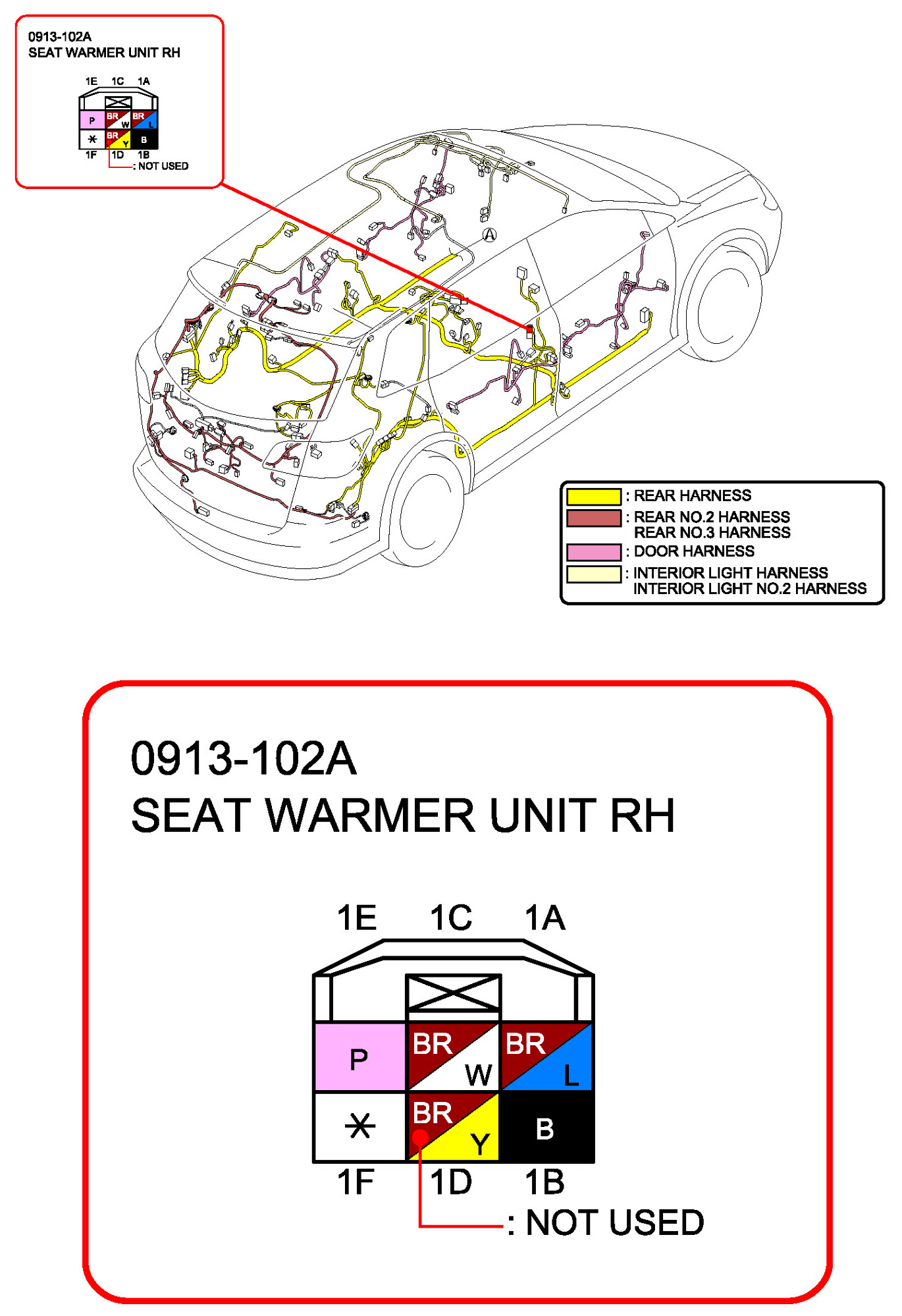 0913-102A
SEAT WARMER UNIT RH

1E 1C 1A

P BR W BR L
* BR Y B

1F 1D 1B
: NOT USED

A

: REAR HARNESS
: REAR NO.2 HARNESS
REAR NO.3 HARNESS
: DOOR HARNESS
: INTERIOR LIGHT HARNESS
INTERIOR LIGHT NO.2 HARNESS

0913-102A
SEAT WARMER UNIT RH

1E 1C 1A

P BR W BR L
* BR Y B

1F 1D 1B
: NOT USED