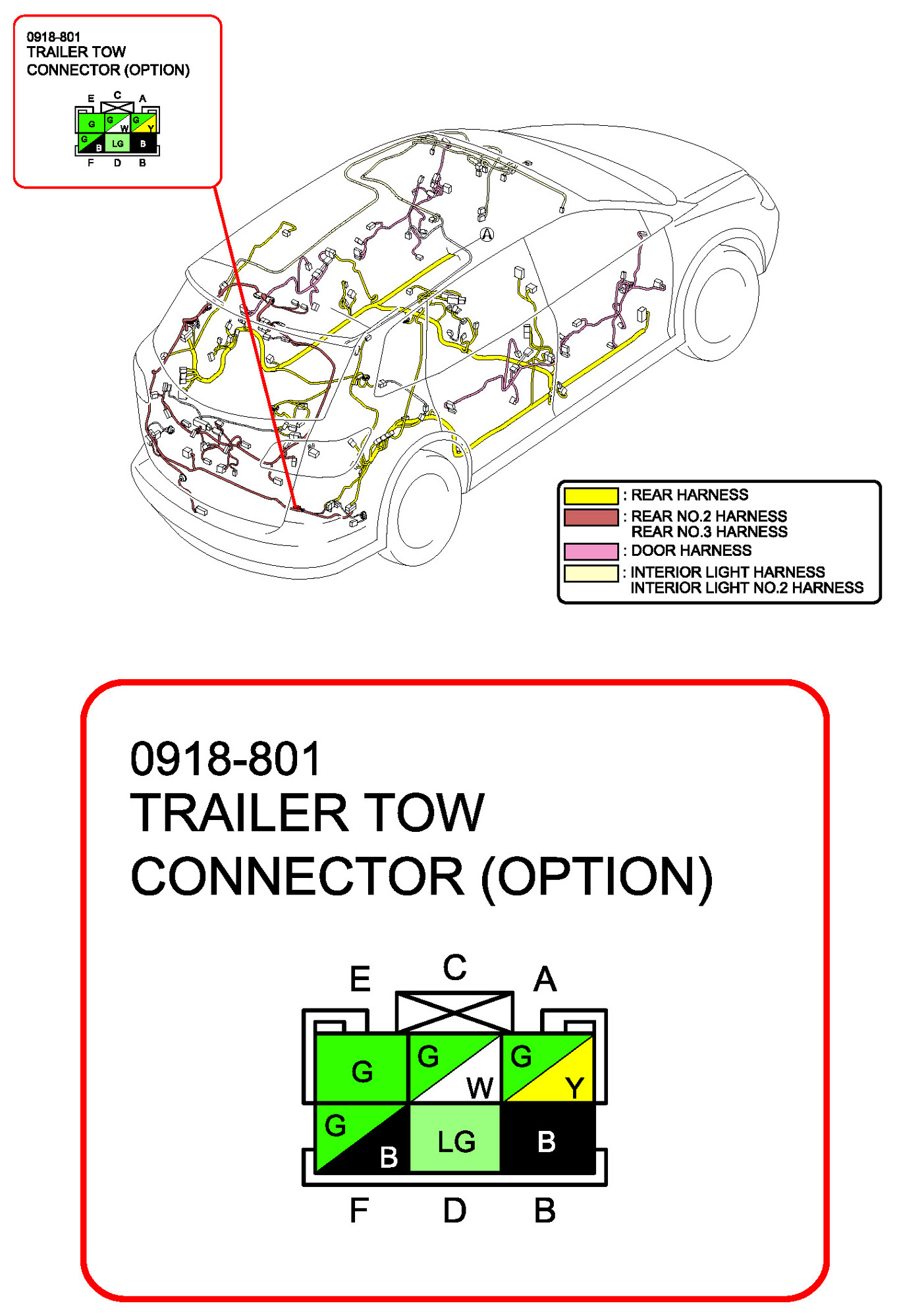 0918-801
TRAILER TOW
CONNECTOR (OPTION)

E C A
G G W G Y
G B LG B
F D B

A

: REAR HARNESS
: REAR NO.2 HARNESS
REAR NO.3 HARNESS
: DOOR HARNESS
: INTERIOR LIGHT HARNESS
INTERIOR LIGHT NO.2 HARNESS

0918-801
TRAILER TOW
CONNECTOR (OPTION)

E C A
G G W G Y
G B LG B
F D B