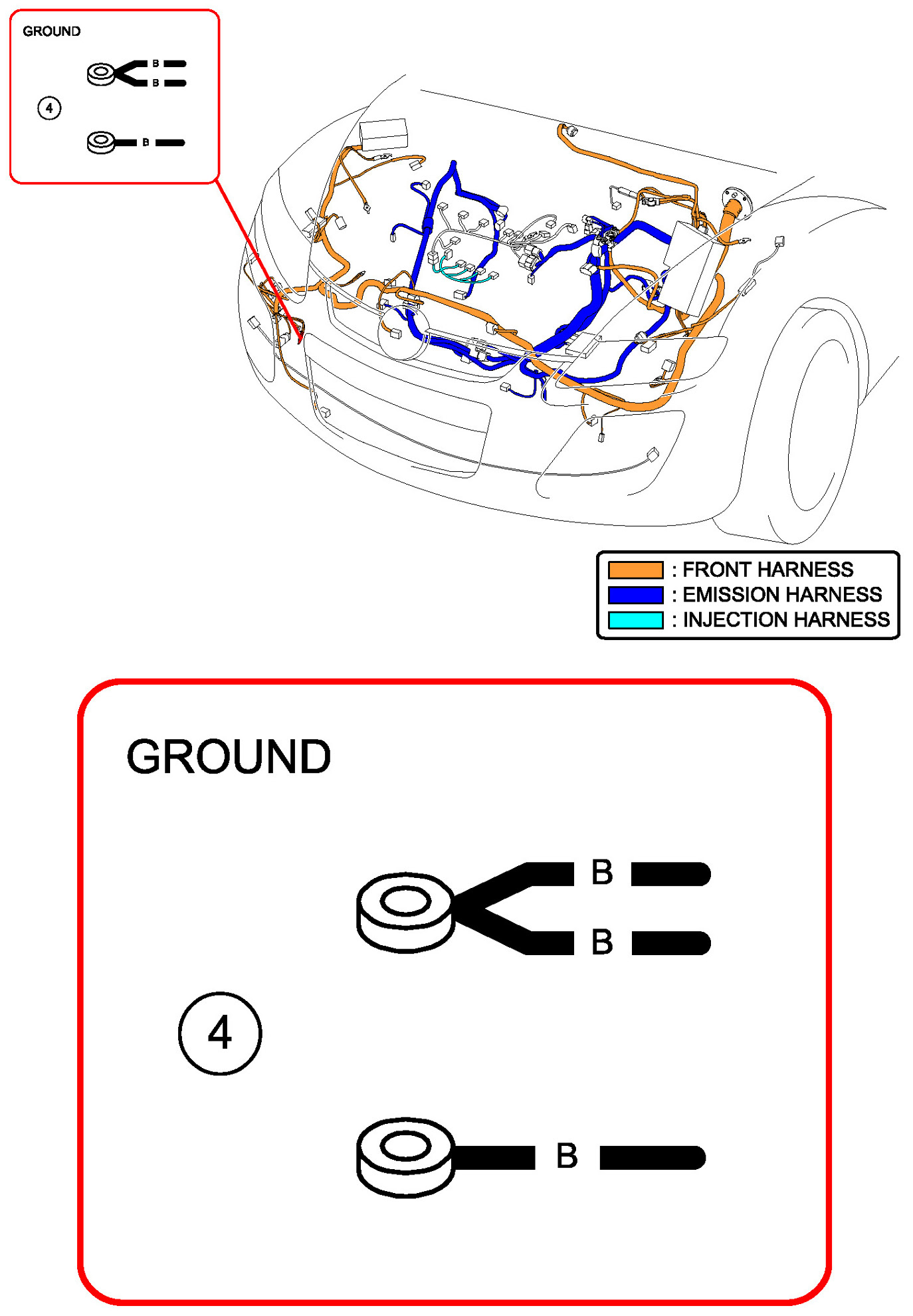 GROUND

B
B
4
B

: FRONT HARNESS
: EMISSION HARNESS
: INJECTION HARNESS

GROUND

B
B
4
B