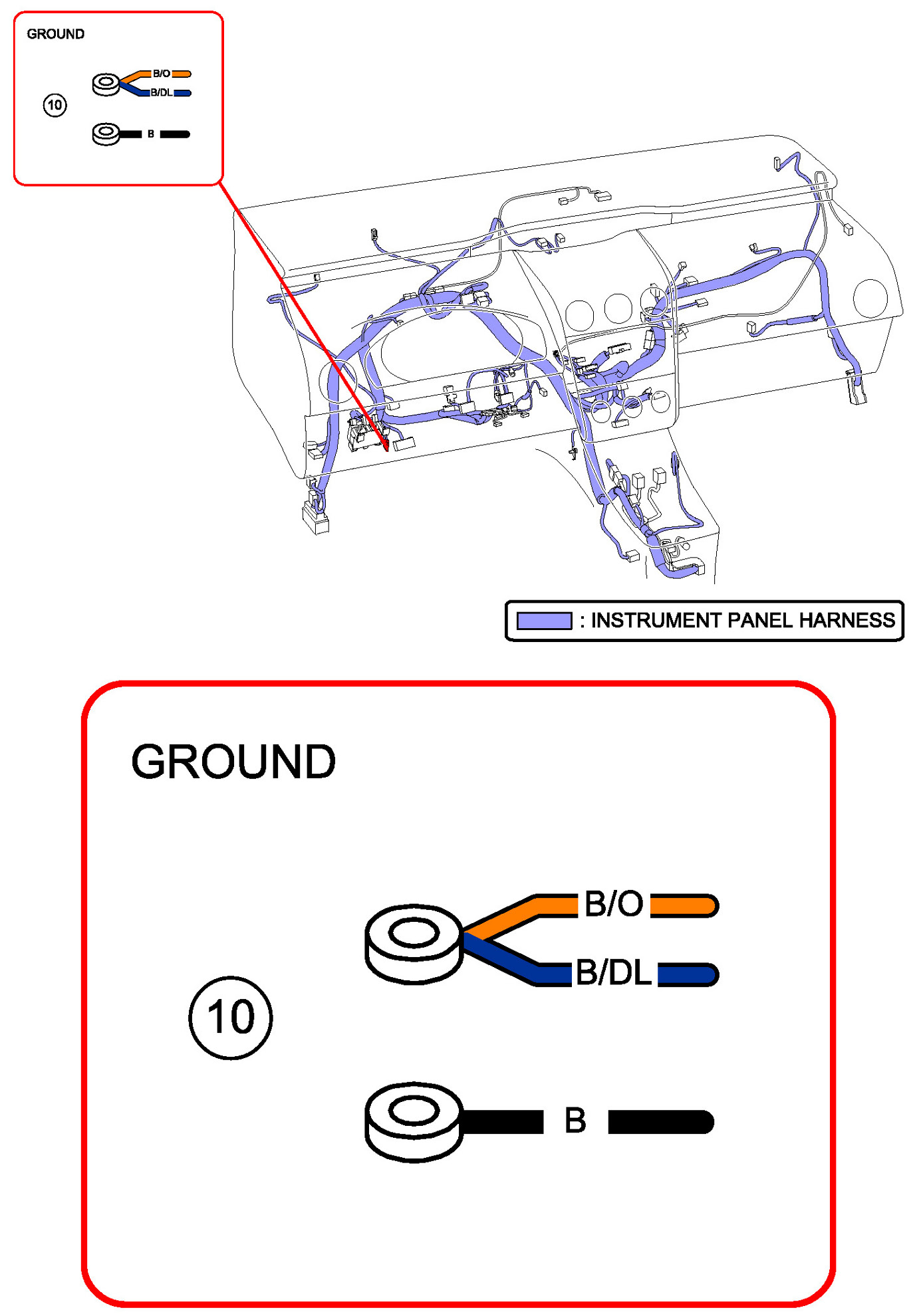 GROUND

10

B/O

B/DL

B

: INSTRUMENT PANEL HARNESS

GROUND

10

B/O

B/DL

B