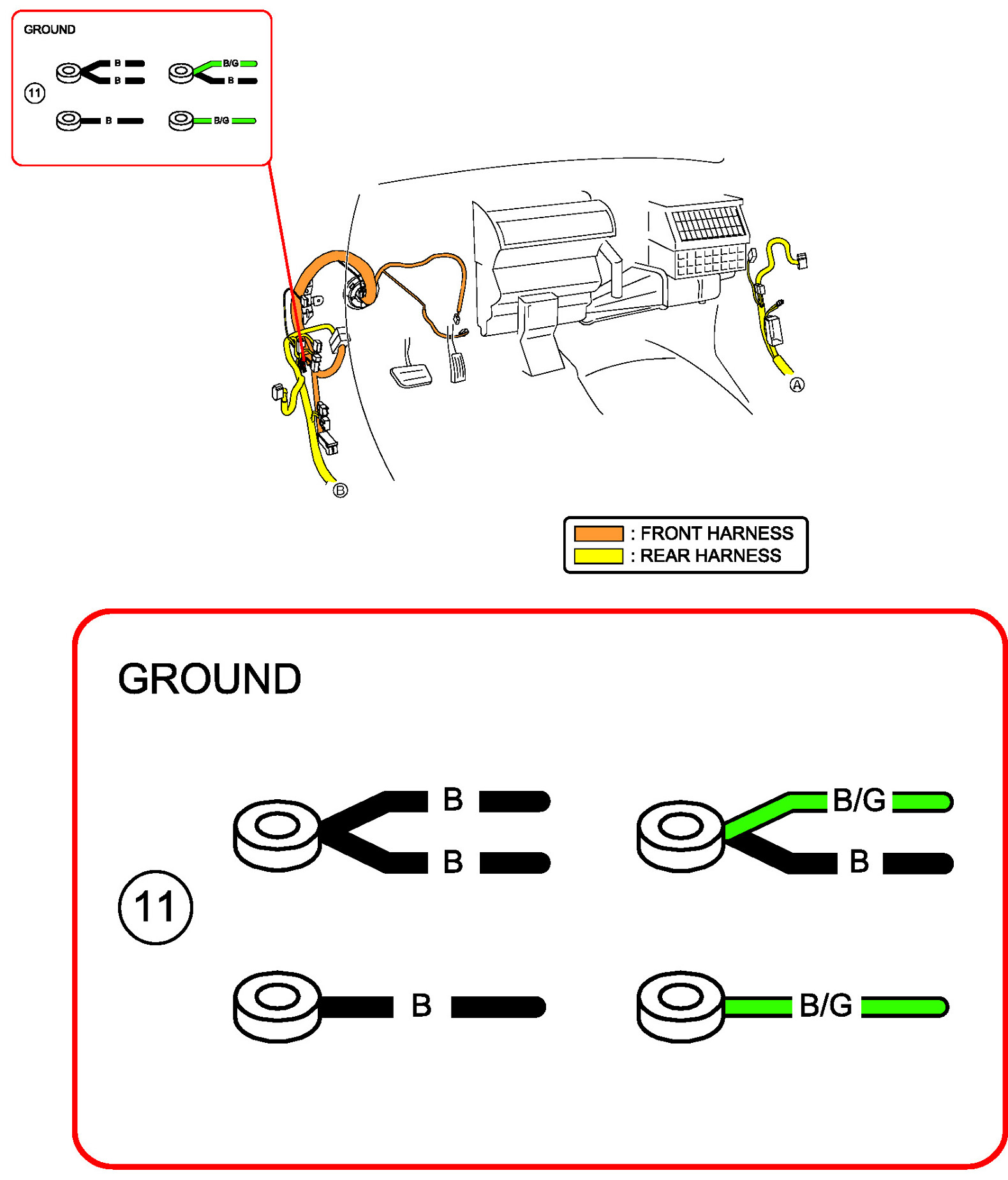 GROUND

11

B
B

B/G
B

B

B/G

A

B

: FRONT HARNESS
: REAR HARNESS

GROUND

11

B
B

B/G
B

B

B/G