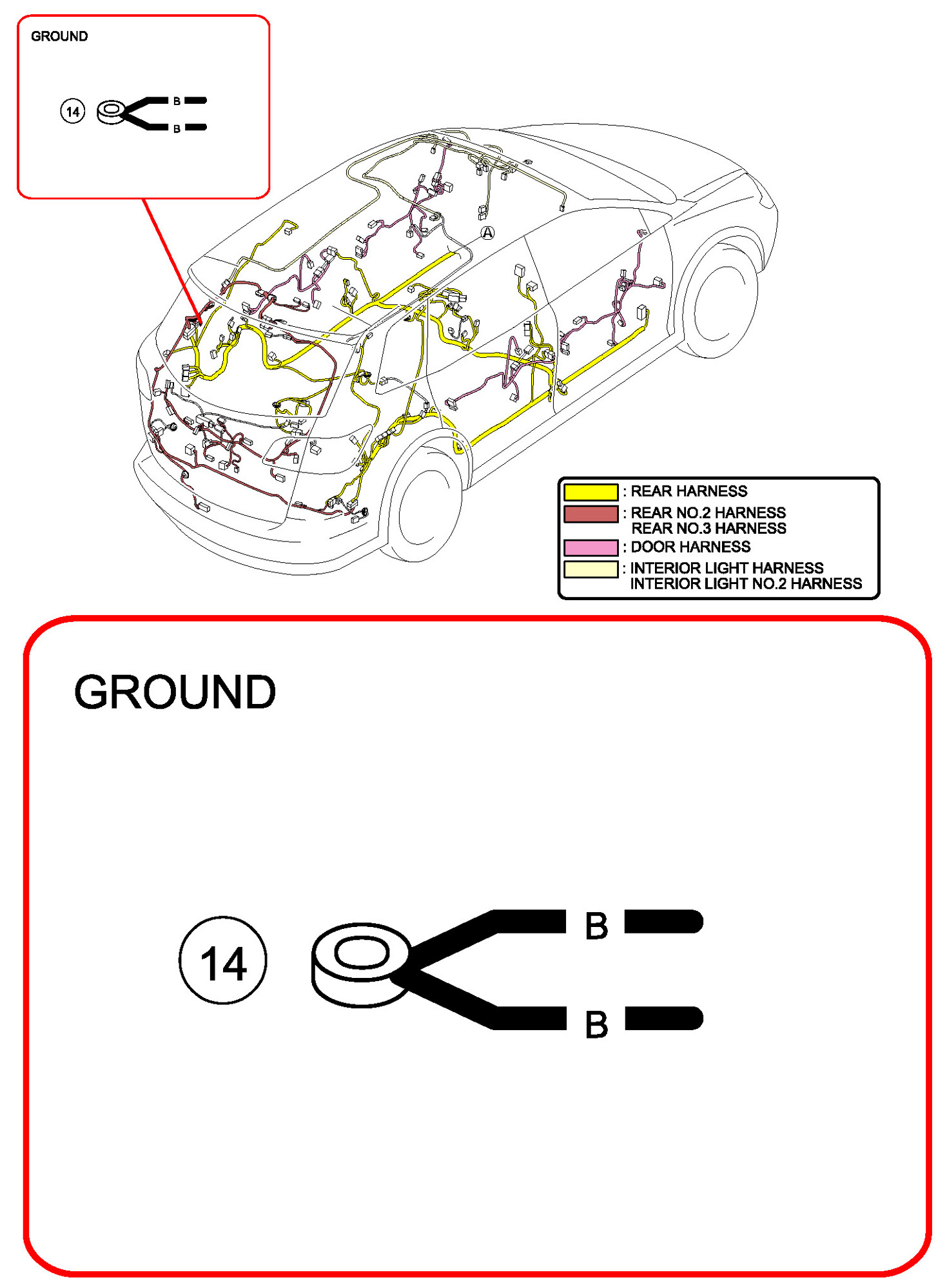 GROUND

14

B

B

A

: REAR HARNESS
: REAR NO.2 HARNESS
REAR NO.3 HARNESS
: DOOR HARNESS
: INTERIOR LIGHT HARNESS
INTERIOR LIGHT NO.2 HARNESS

GROUND

14

B

B