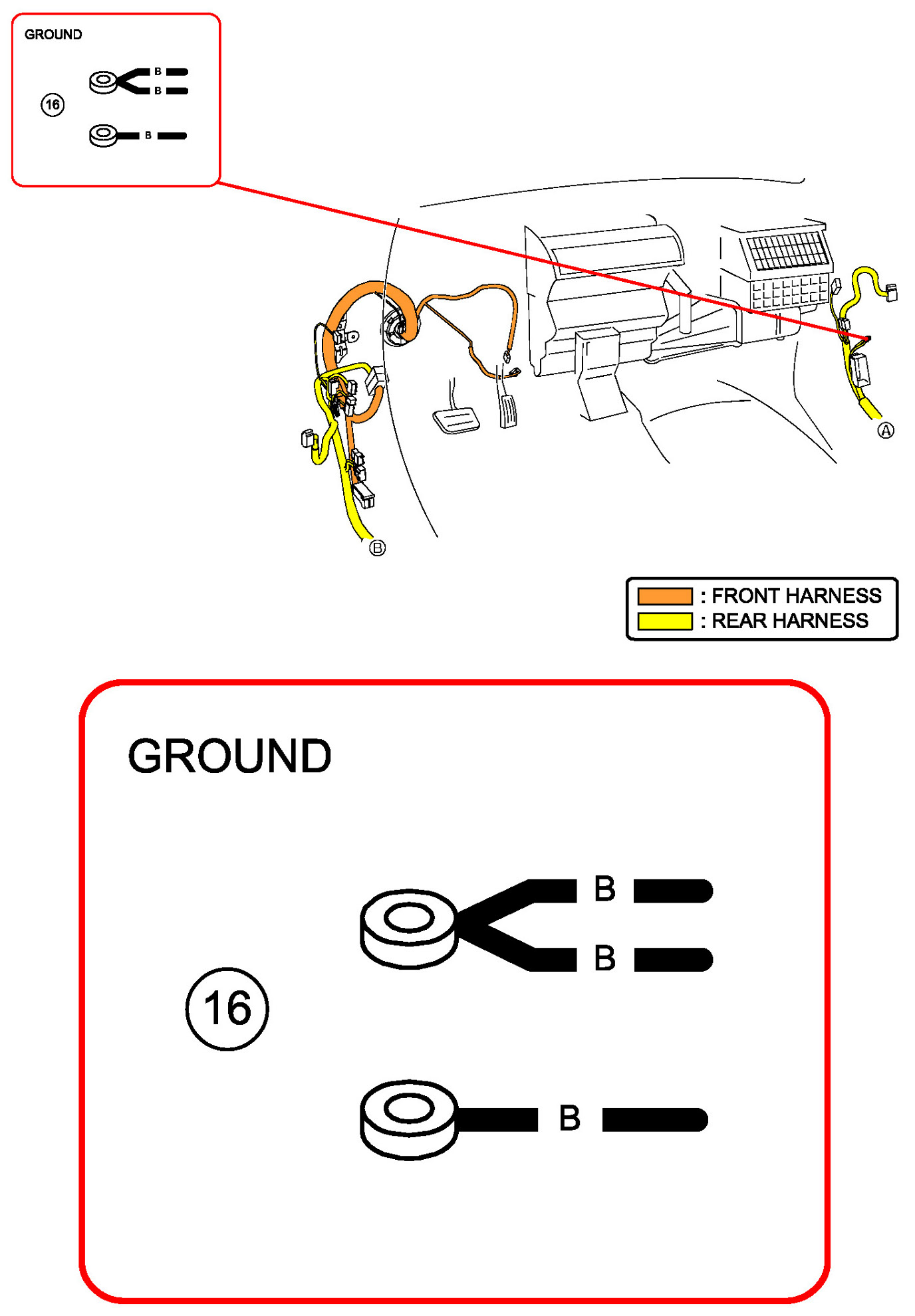 GROUND

16

B
B

B

A

B

: FRONT HARNESS
: REAR HARNESS

GROUND

16

B
B

B