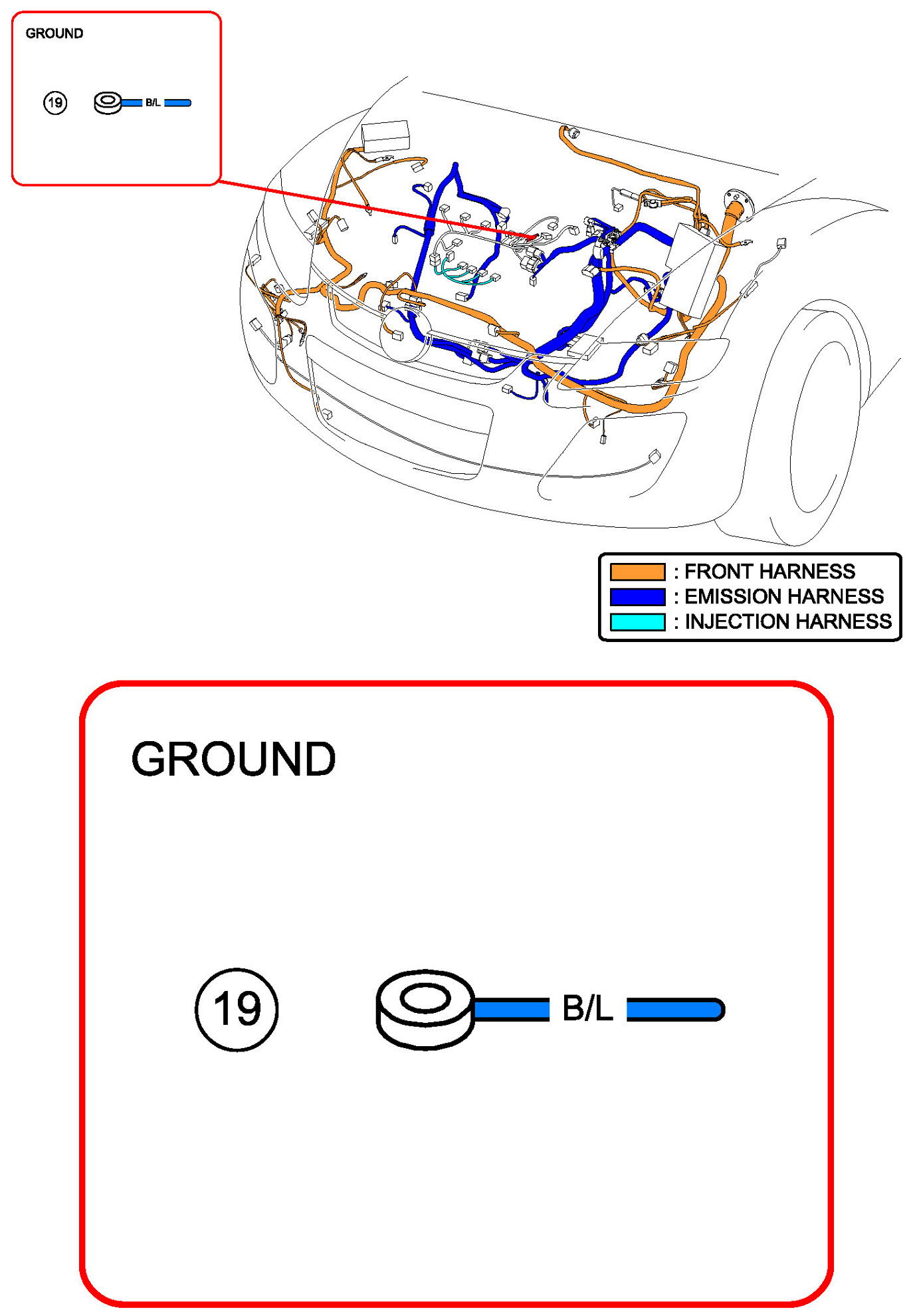 GROUND

19

B/L

: FRONT HARNESS
: EMISSION HARNESS
: INJECTION HARNESS

GROUND

19

B/L