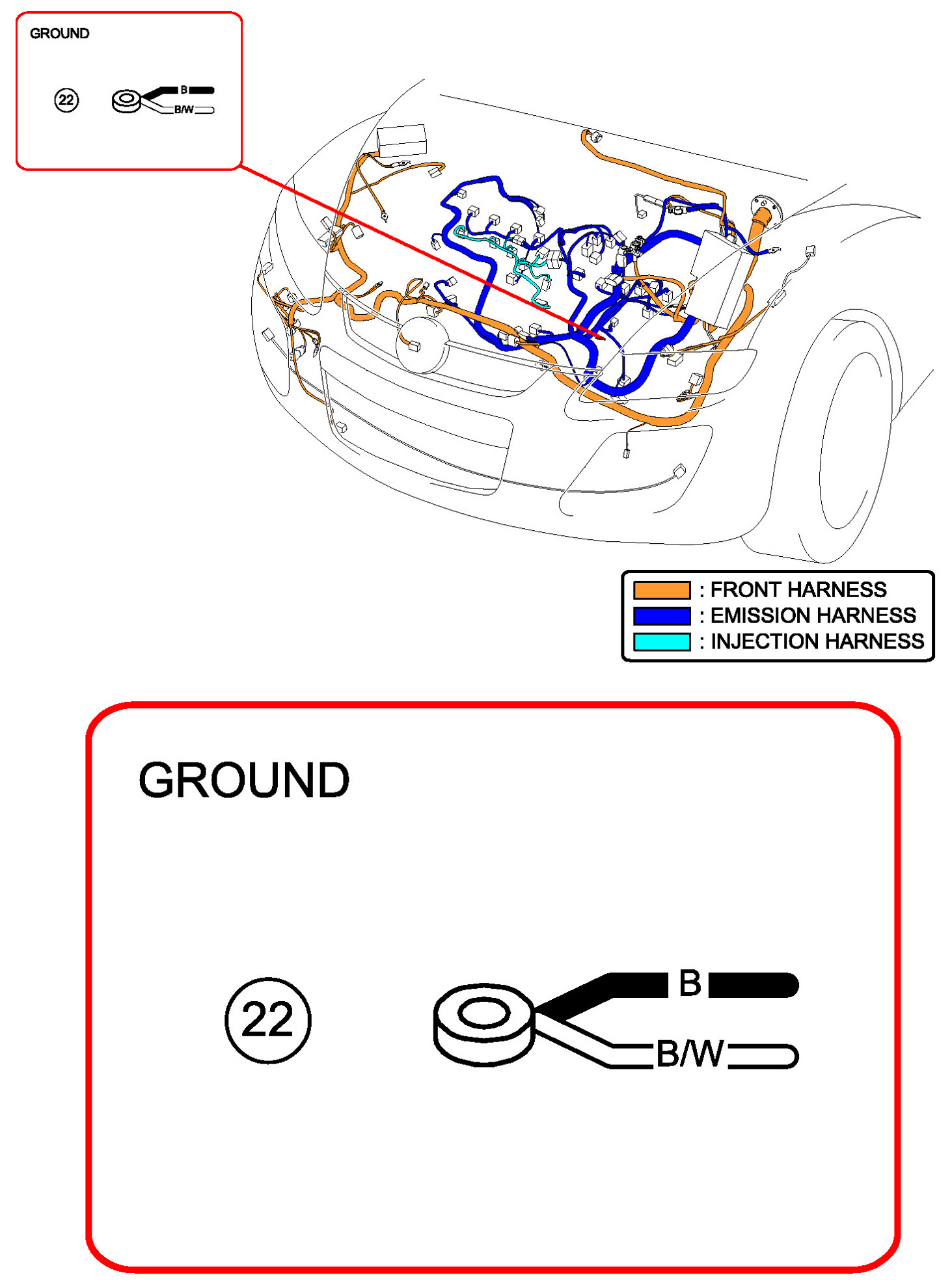 GROUND

22

B

B/W

: FRONT HARNESS
: EMISSION HARNESS
: INJECTION HARNESS

GROUND

22

B

B/W