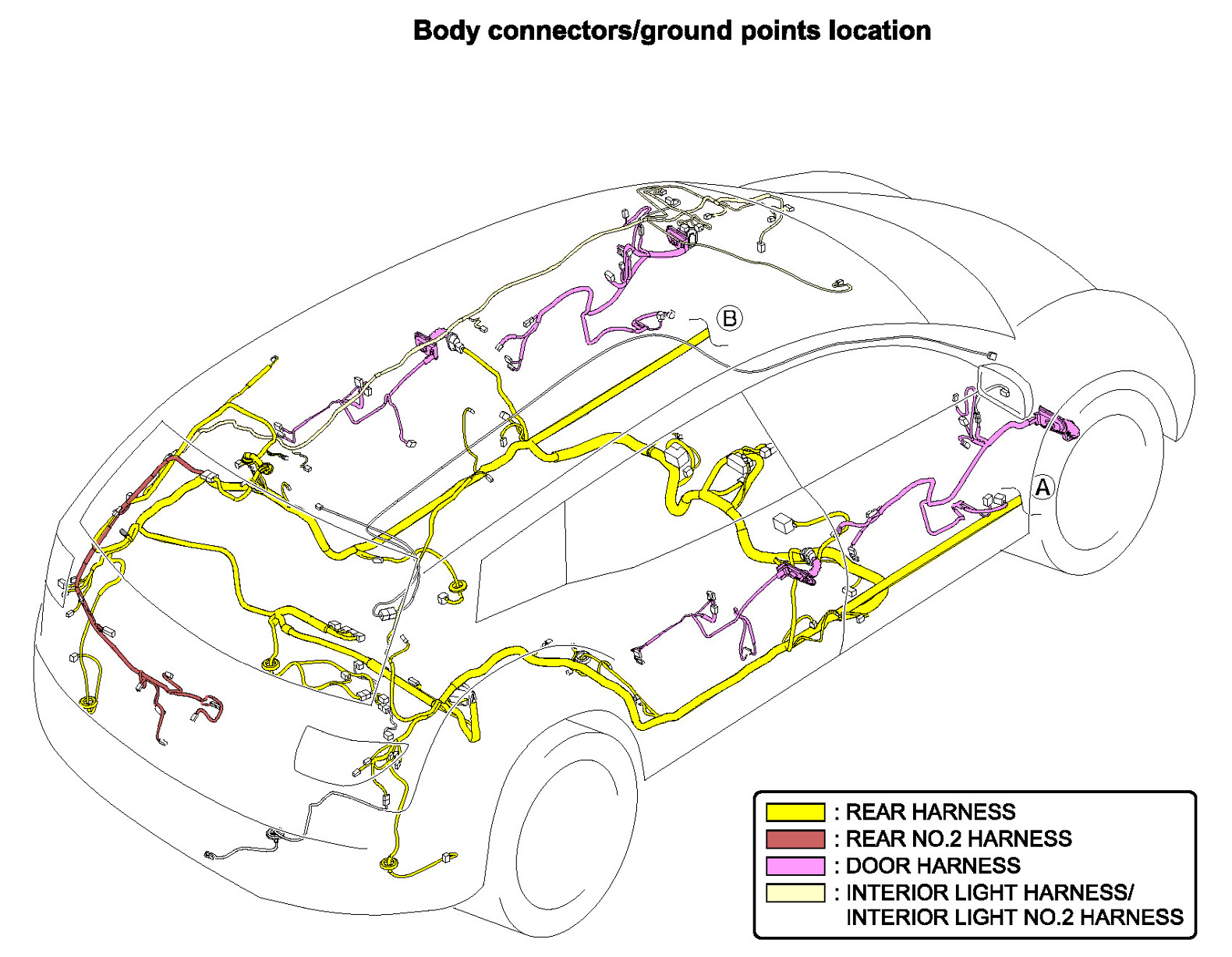 Body connectors/ground points location

B

A

: REAR HARNESS
: REAR NO.2 HARNESS
: DOOR HARNESS
: INTERIOR LIGHT HARNESS/ INTERIOR LIGHT NO.2 HARNESS