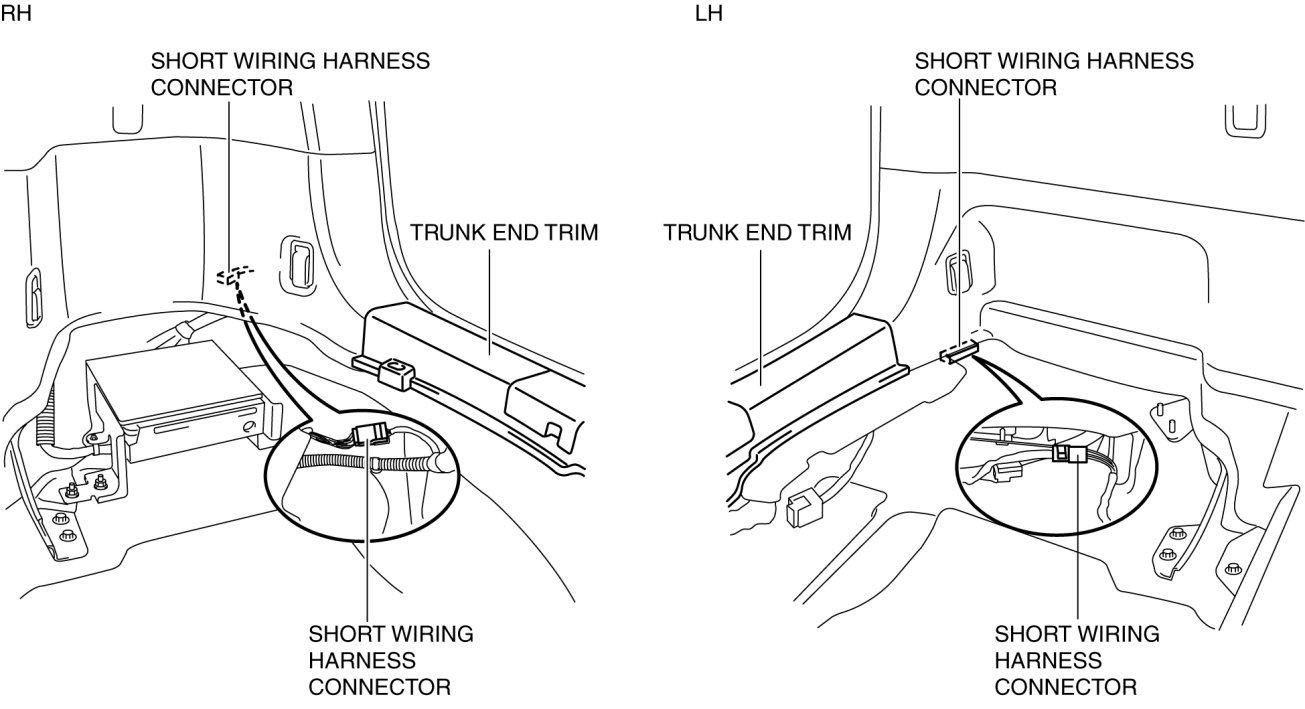 RH

SHORT WIRING HARNESS CONNECTOR

TRUNK END TRIM

SHORT WIRING HARNESS CONNECTOR

LH

SHORT WIRING HARNESS CONNECTOR

TRUNK END TRIM

SHORT WIRING HARNESS CONNECTOR