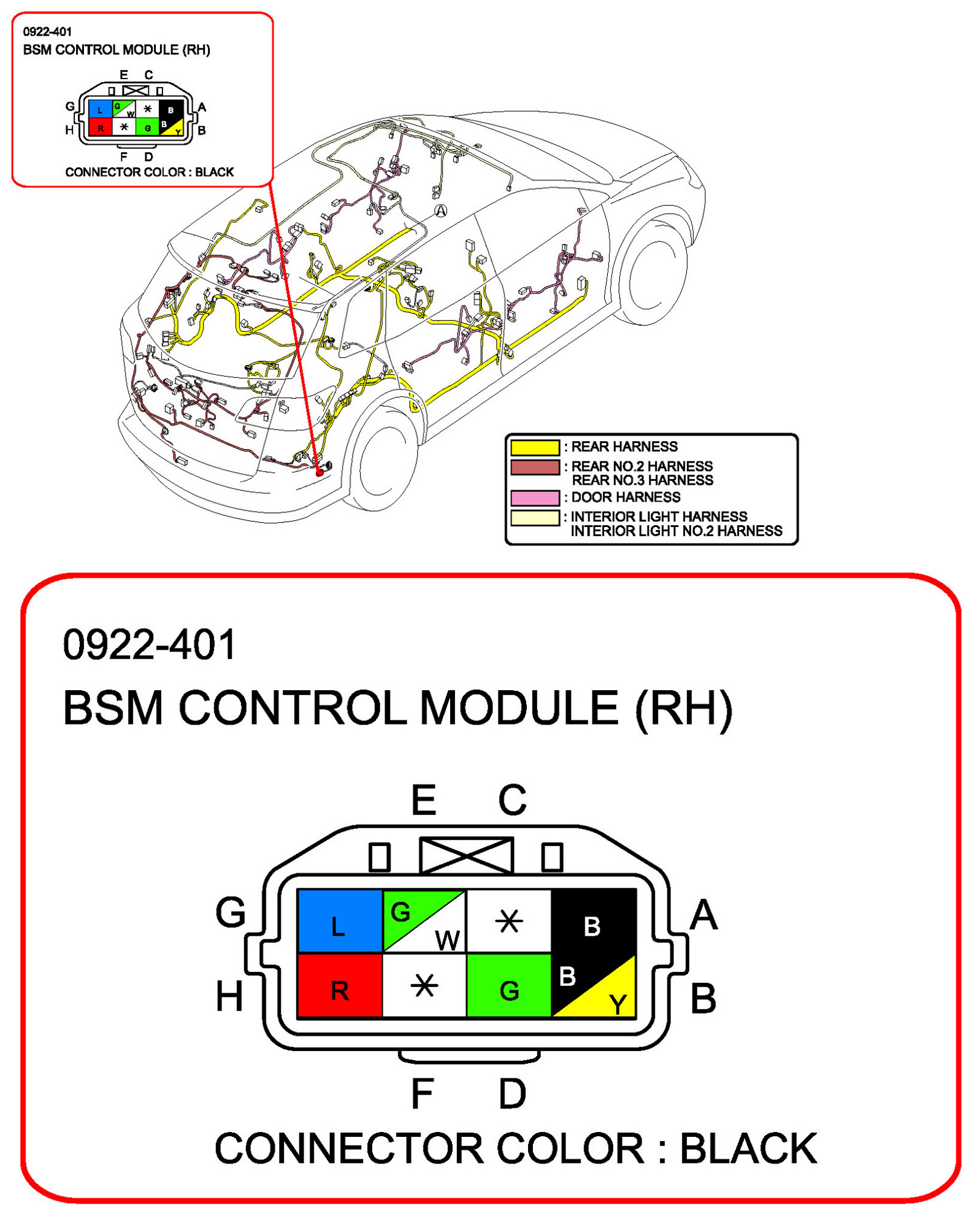 0922-401
BSM CONTROL MODULE (RH)

E C
G L G W * B A
H R * G B Y B
F D

CONNECTOR COLOR : BLACK

Ⓐ

: REAR HARNESS
: REAR NO.2 HARNESS
REAR NO.3 HARNESS
: DOOR HARNESS
: INTERIOR LIGHT HARNESS
INTERIOR LIGHT NO.2 HARNESS

0922-401
BSM CONTROL MODULE (RH)

E C
G L G W * B A
H R * G B Y B
F D

CONNECTOR COLOR : BLACK