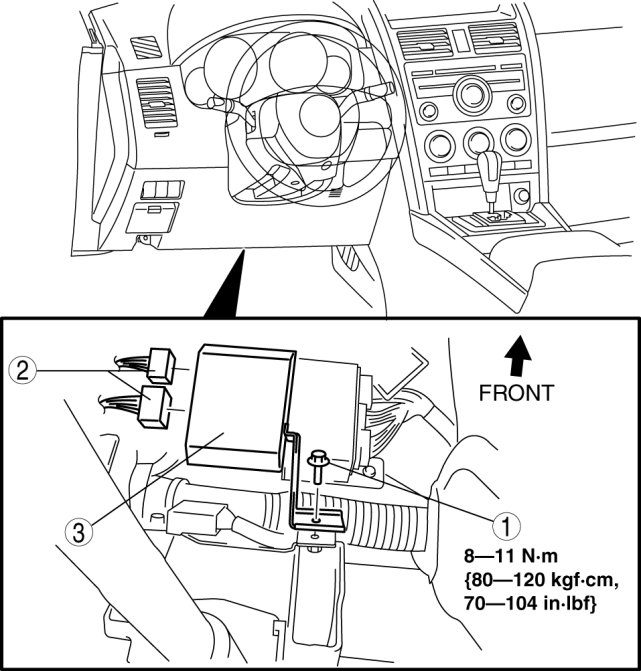 FRONT

2

3

1

8—11 N·m
{80—120 kgf·cm,
70—104 in·lbf}